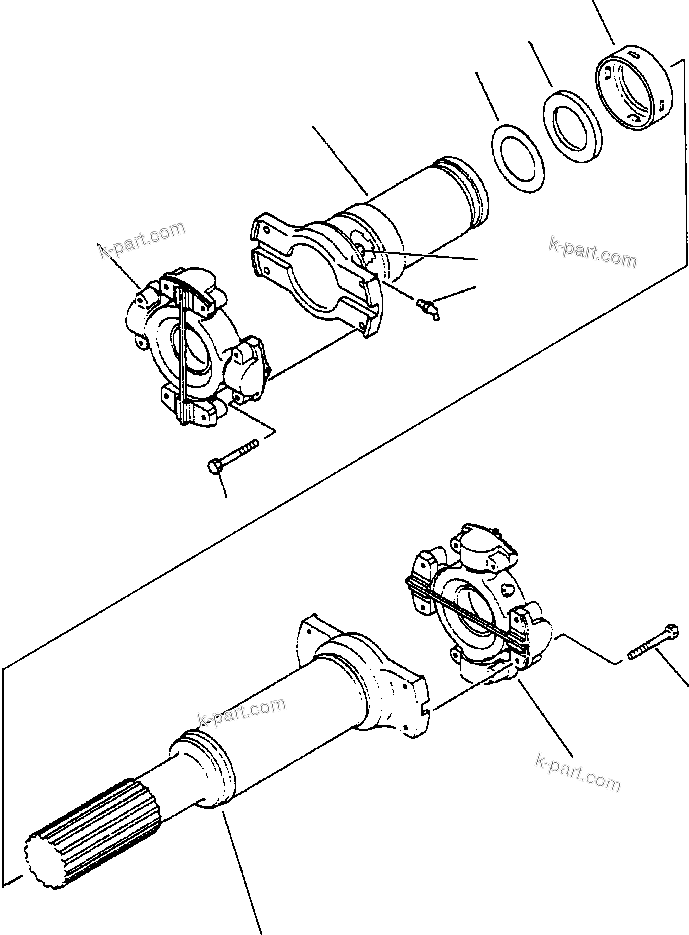 k-part.com

k-part.com

k-part.com

k-part.com