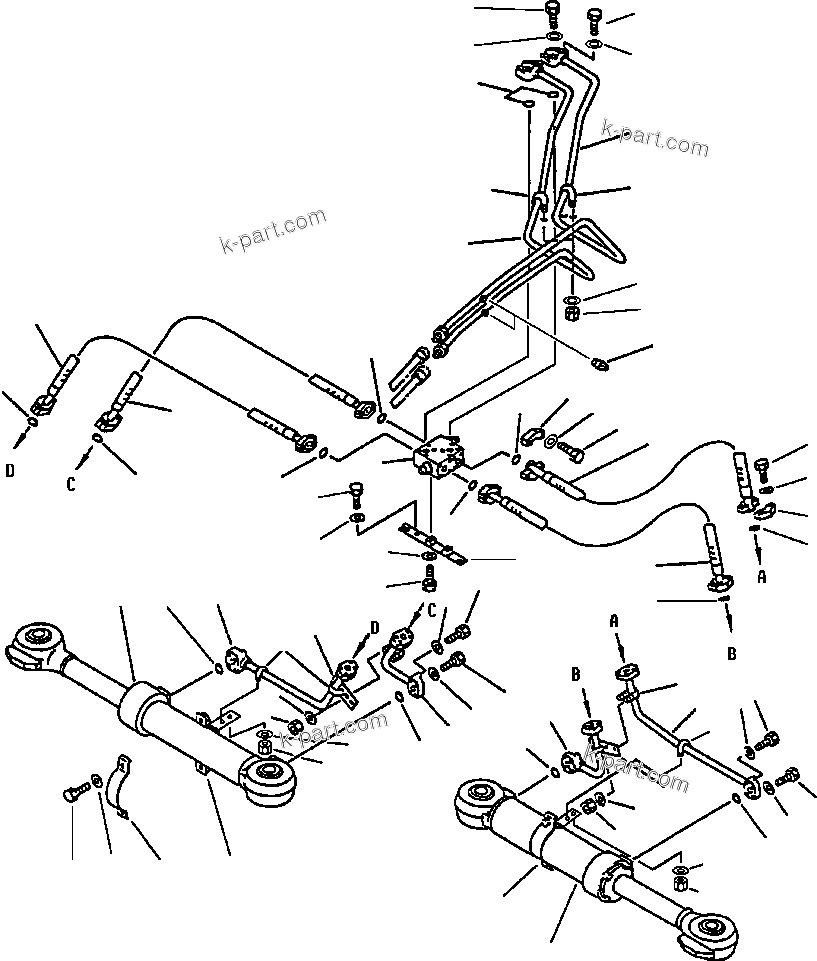 k-part.com
k-part.com
D
C
A
B
D
C
A
B
k-part.com
k-part.com