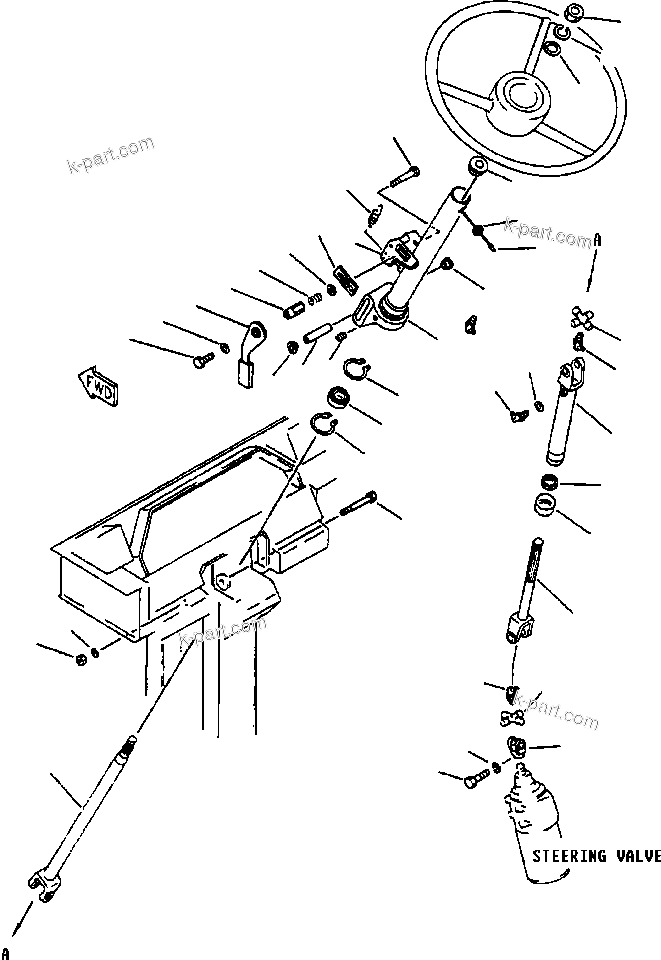 k-part.com
k-part.com
A
FWD
k-part.com
k-part.com
STEERING VALVE
A