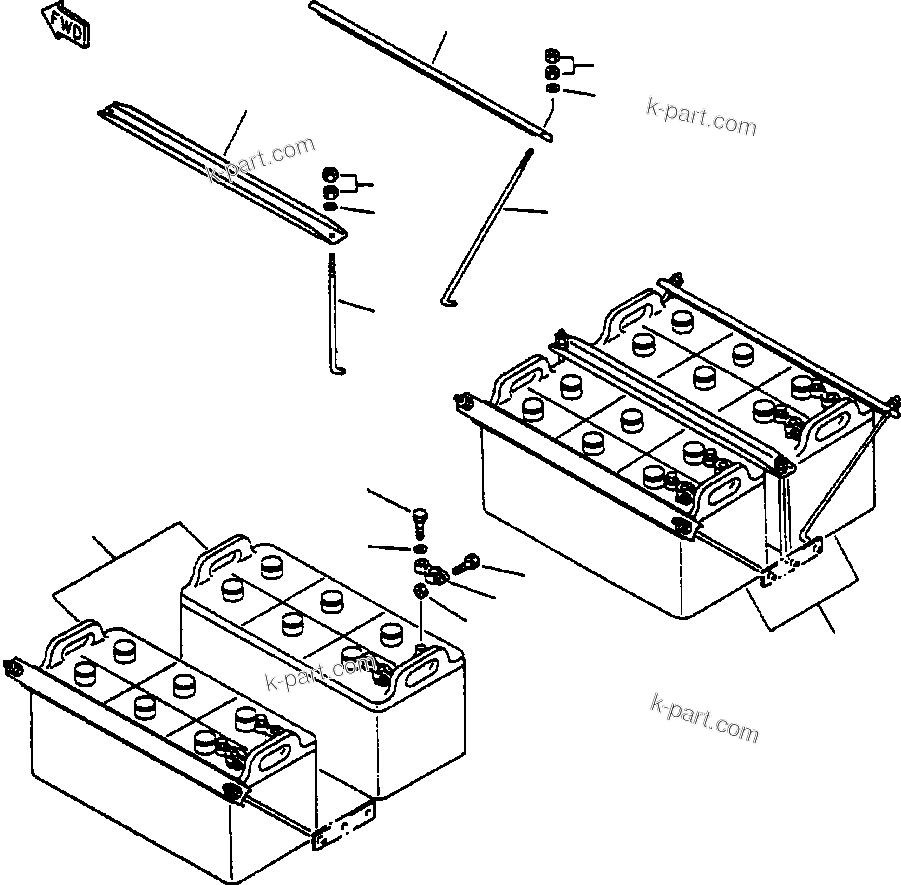 FWD

k-part.com

k-part.com

k-part.com

k-part.com