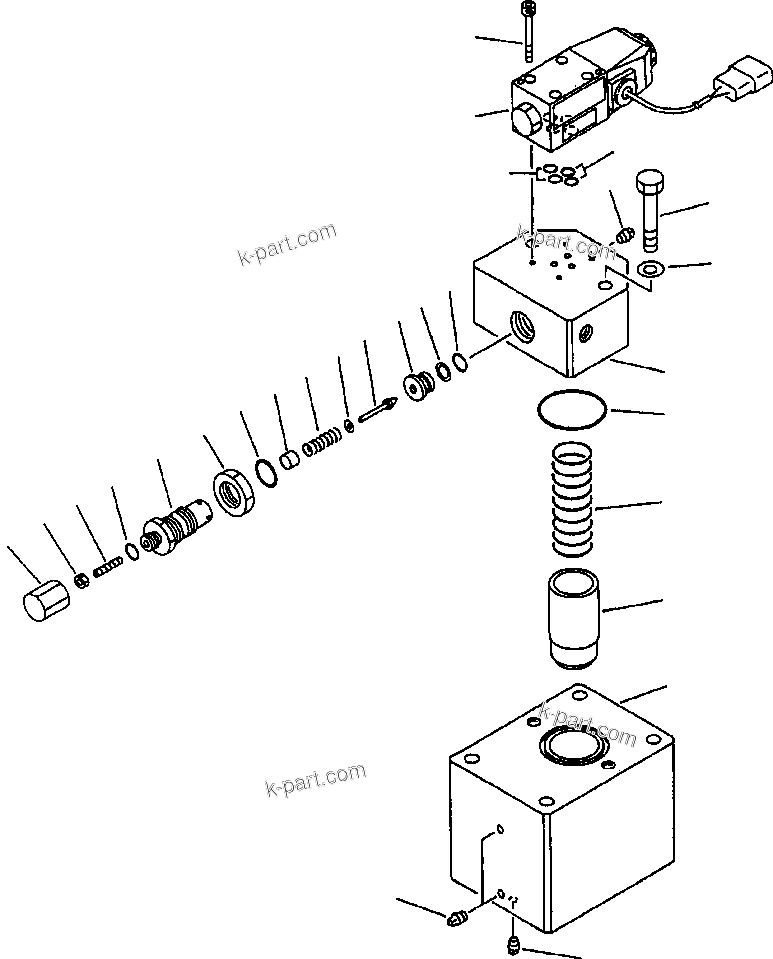 k-part.com

k-part.com

k-part.com

k-part.com