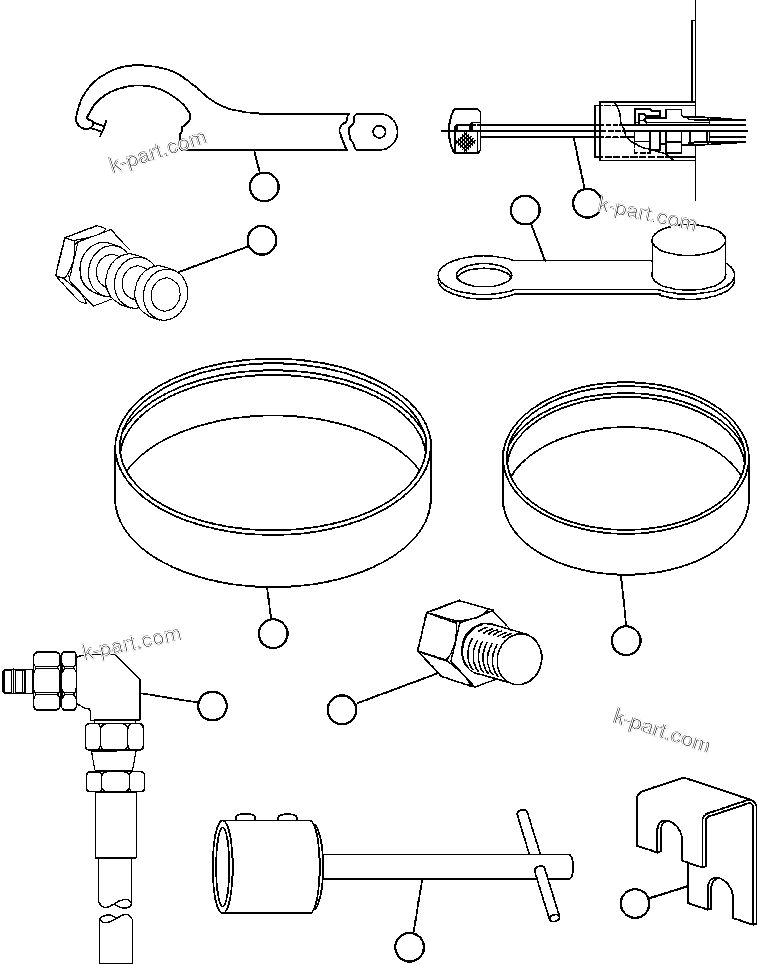 k-part.com
k-part.com
k-part.com
k-part.com