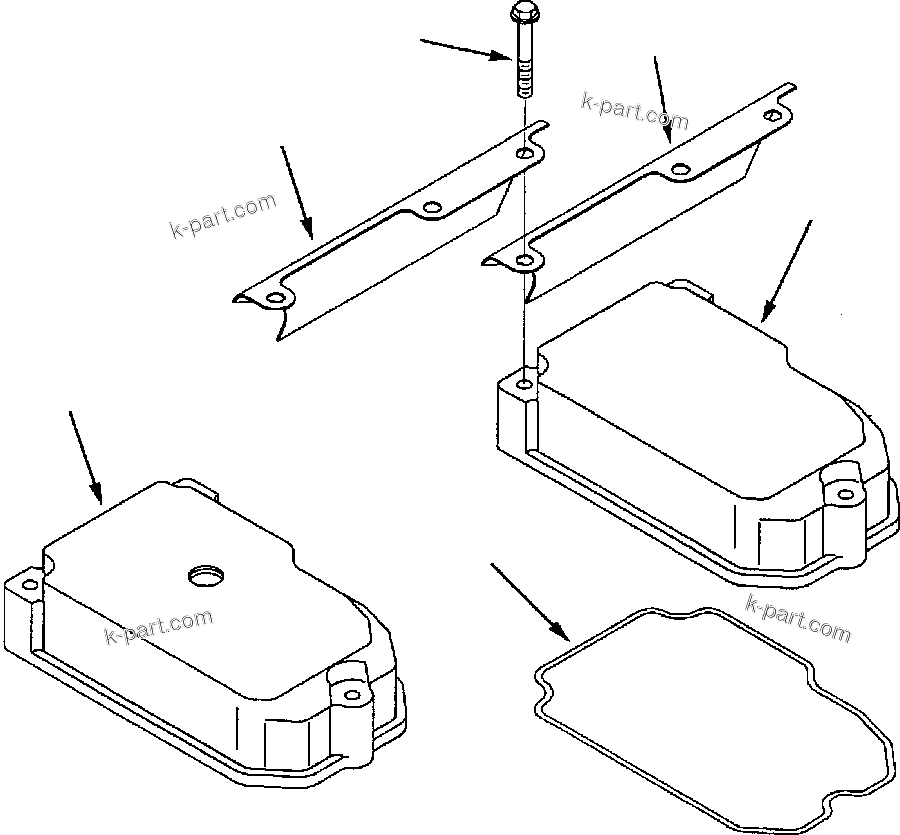 k-part.com
k-part.com
k-part.com
k-part.com