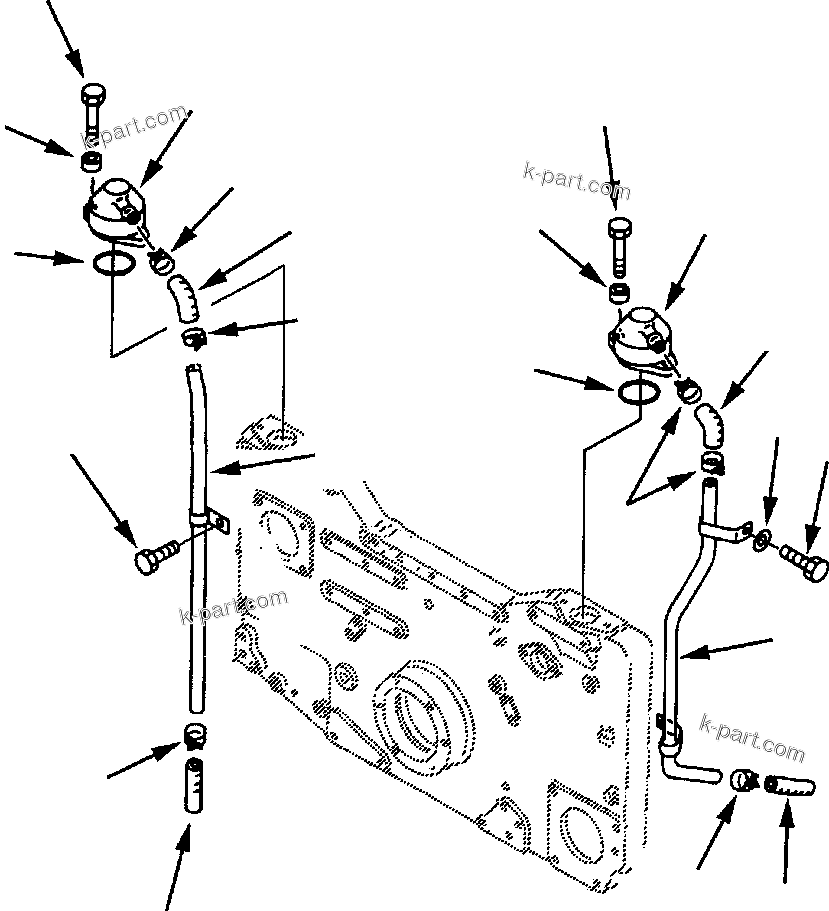 k-part.com

k-part.com

k-part.com

k-part.com