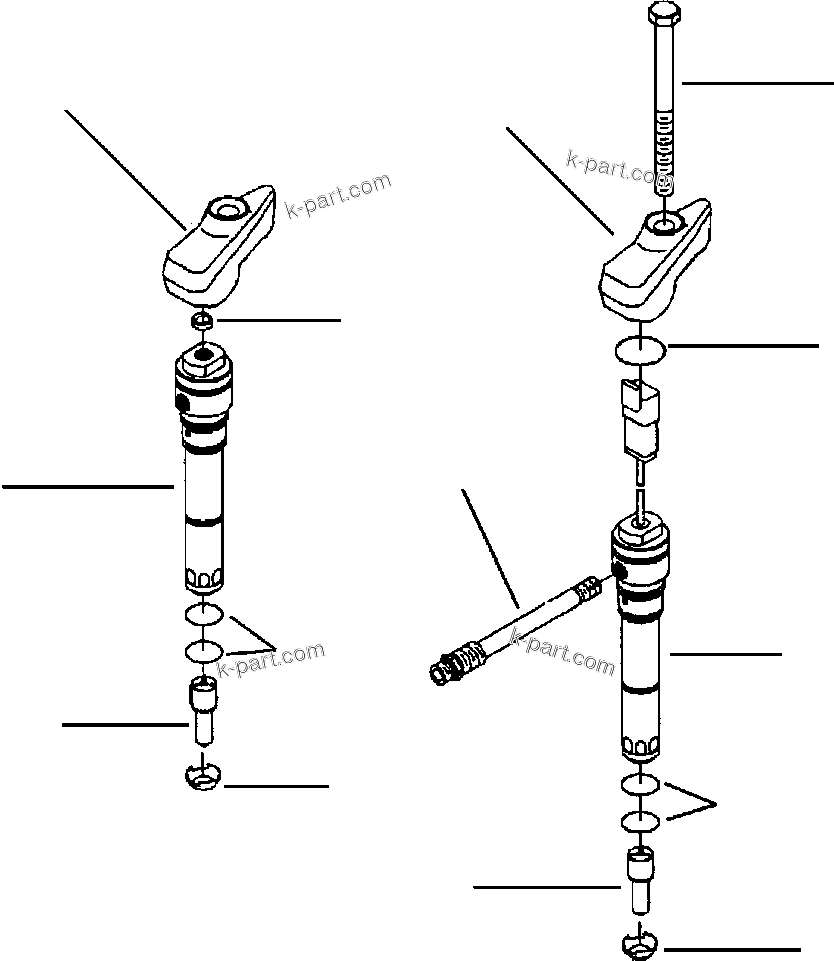 k-part.com
k-part.com
k-part.com
k-part.com