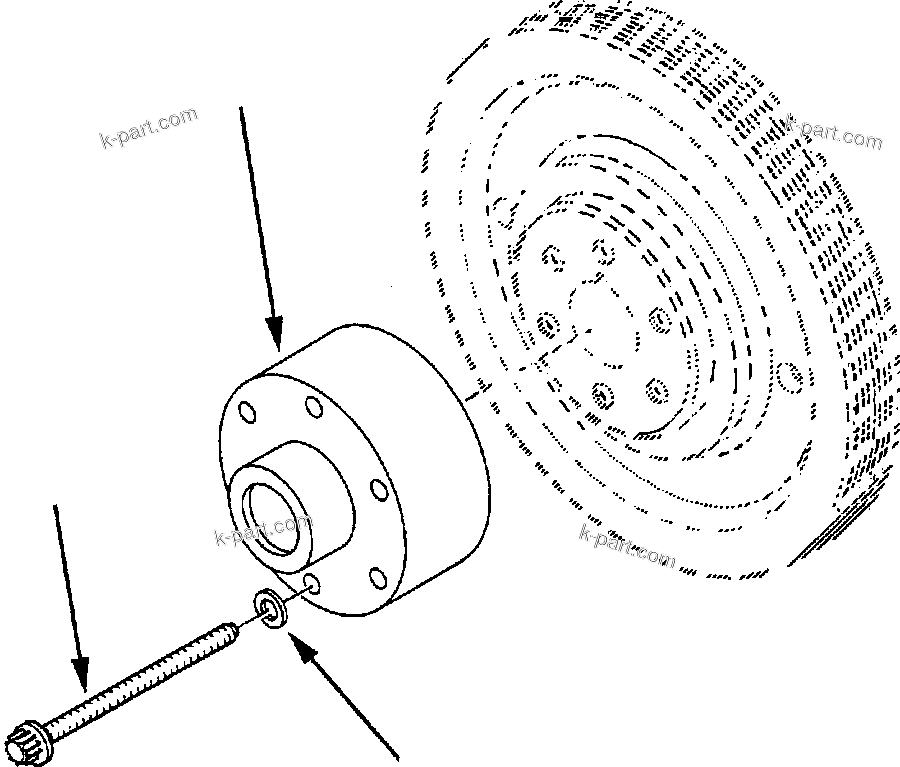 k-part.com

k-part.com

k-part.com

k-part.com