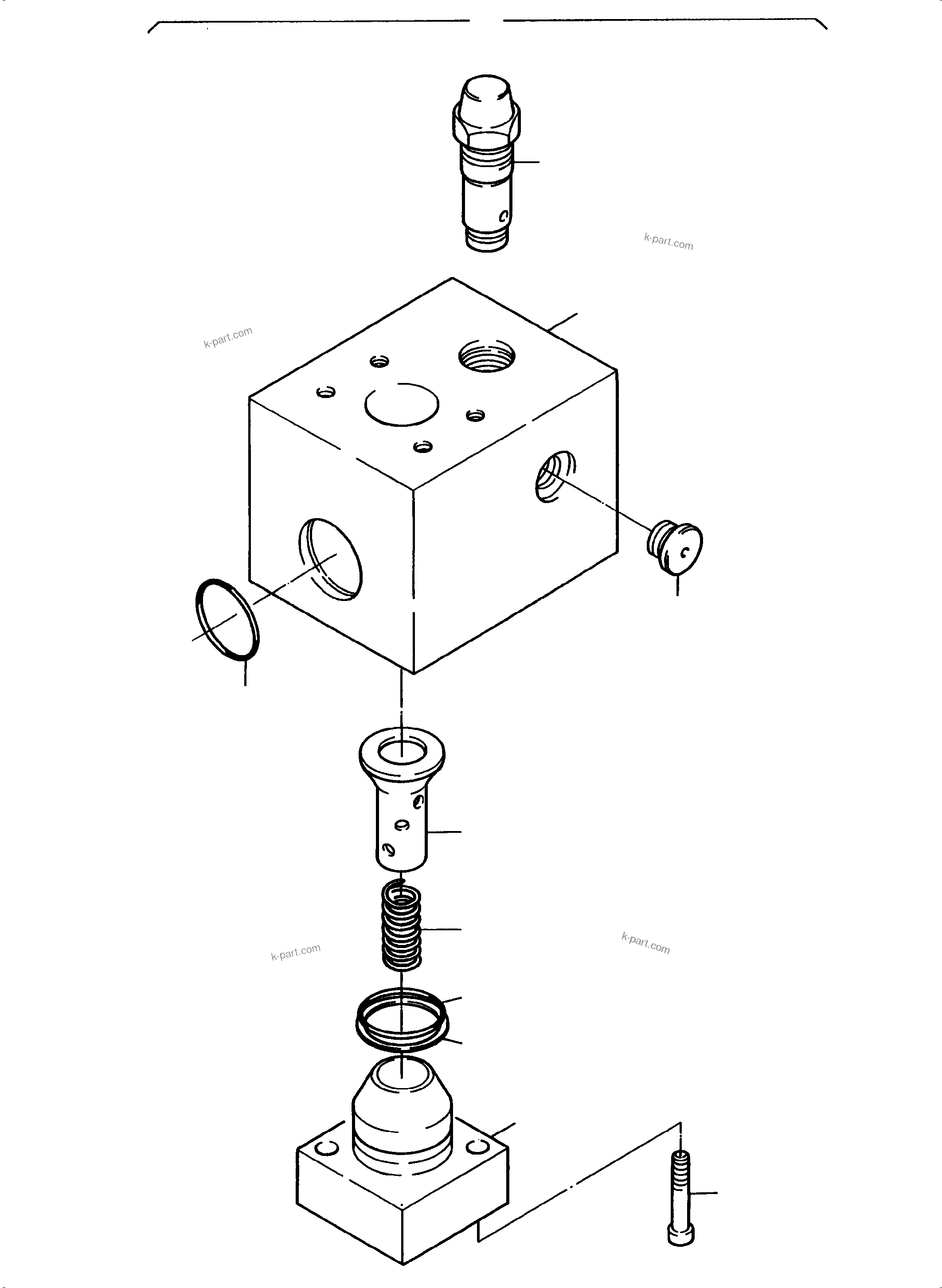 k-part.com

k-part.com

k-part.com

k-part.com