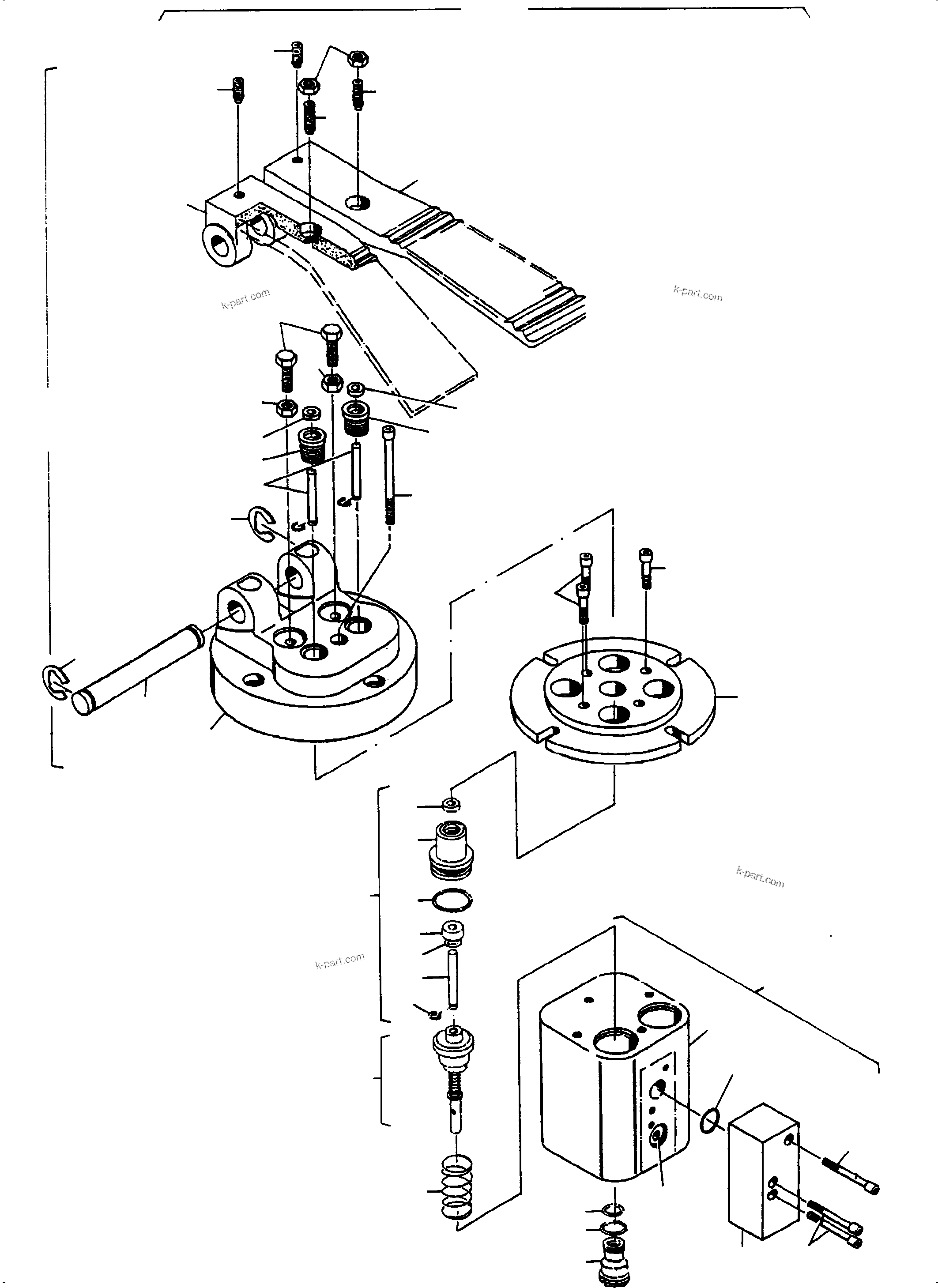 k-part.com

k-part.com

k-part.com

k-part.com