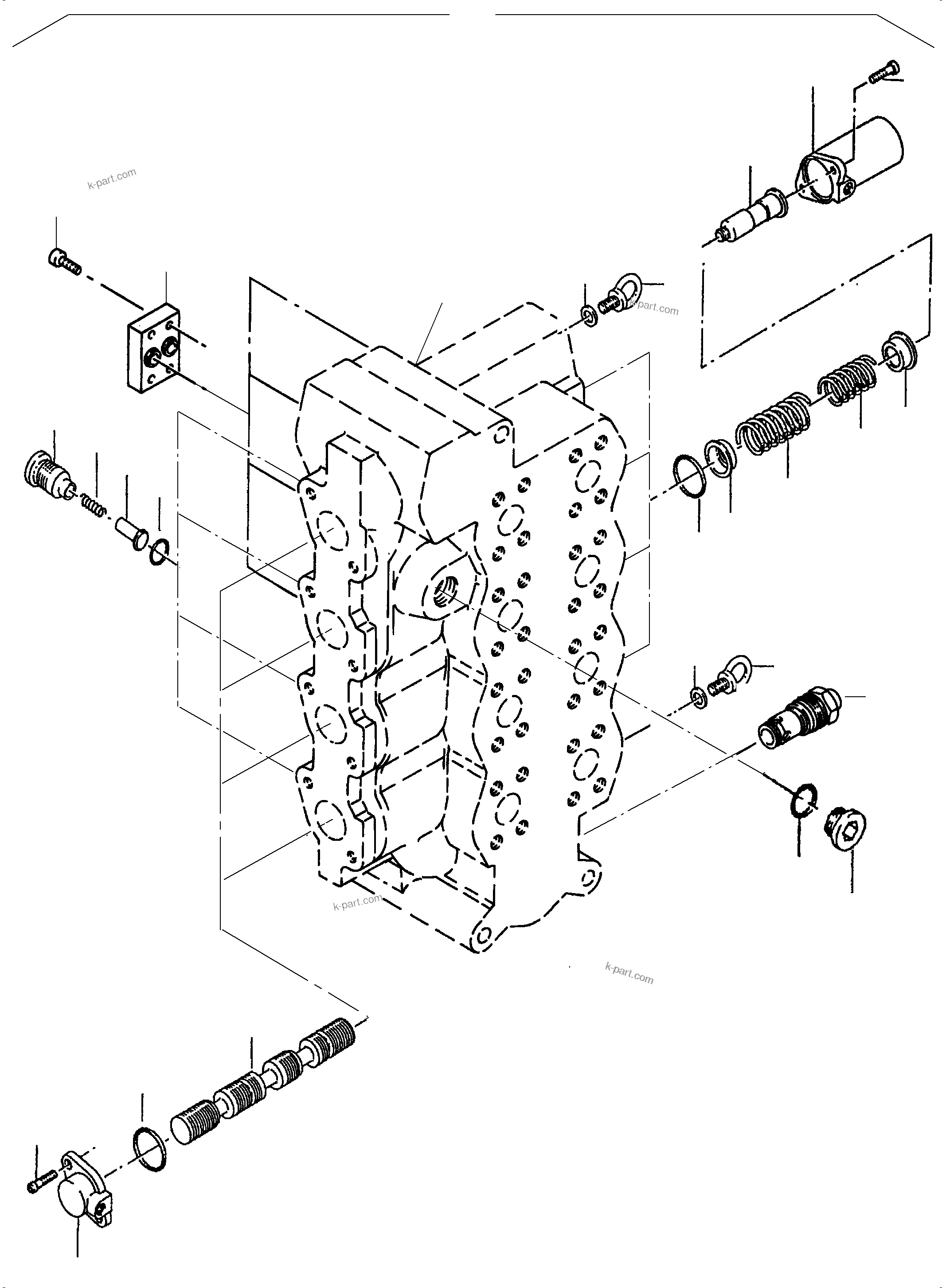 k-part.com

k-part.com

k-part.com

k-part.com