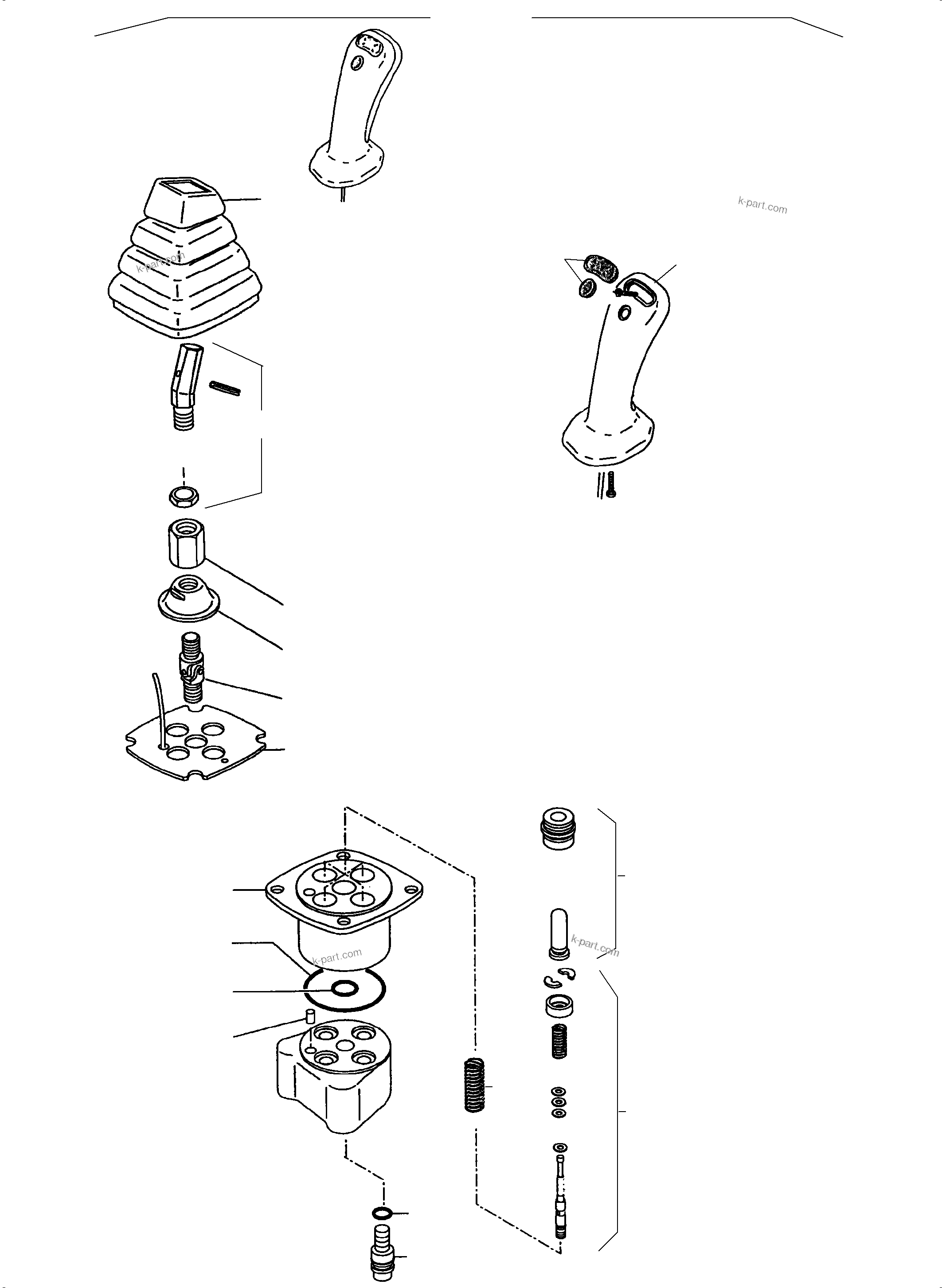 k-part.com

k-part.com

k-part.com

k-part.com