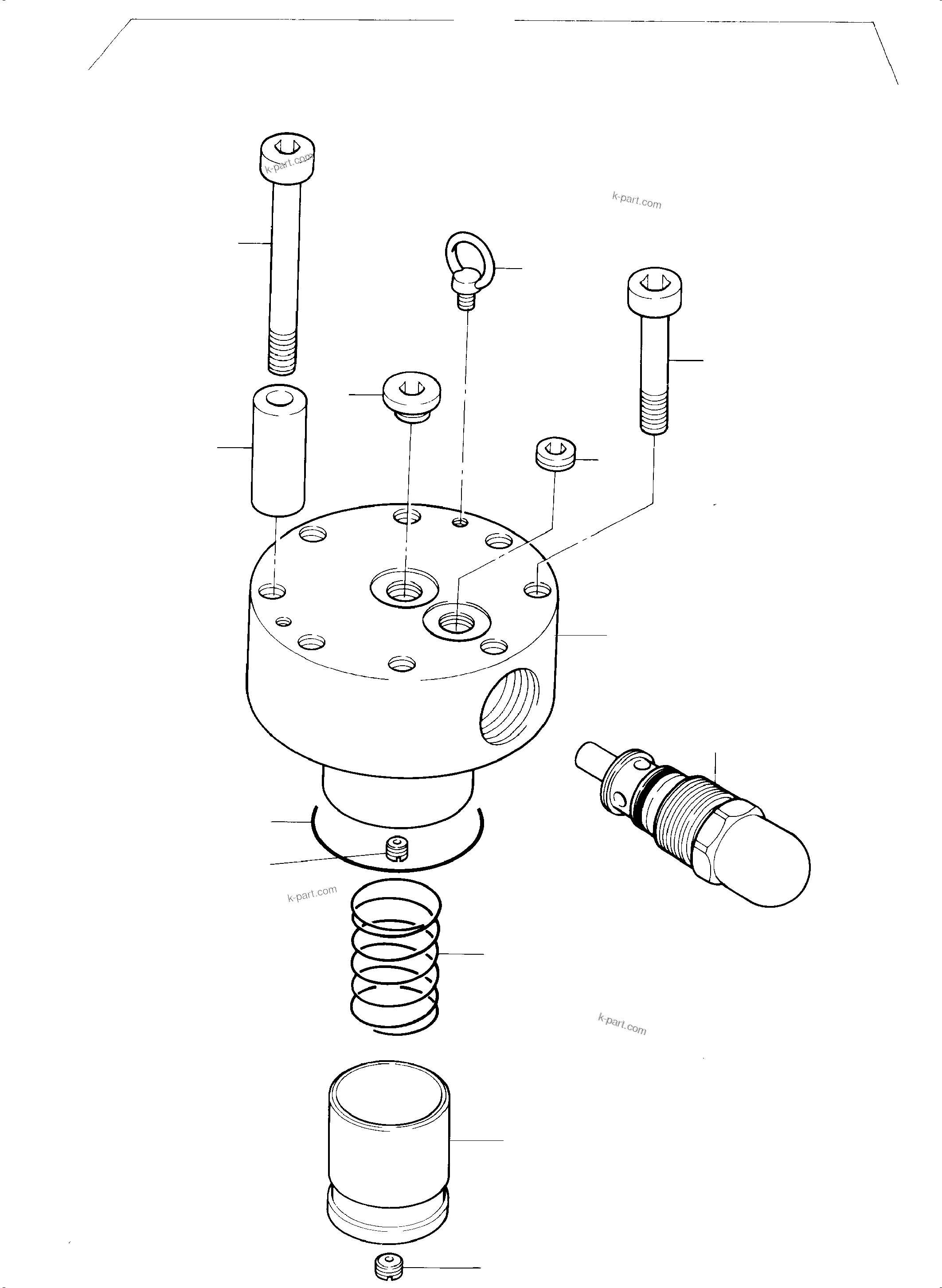 k-part.com

k-part.com

k-part.com

k-part.com