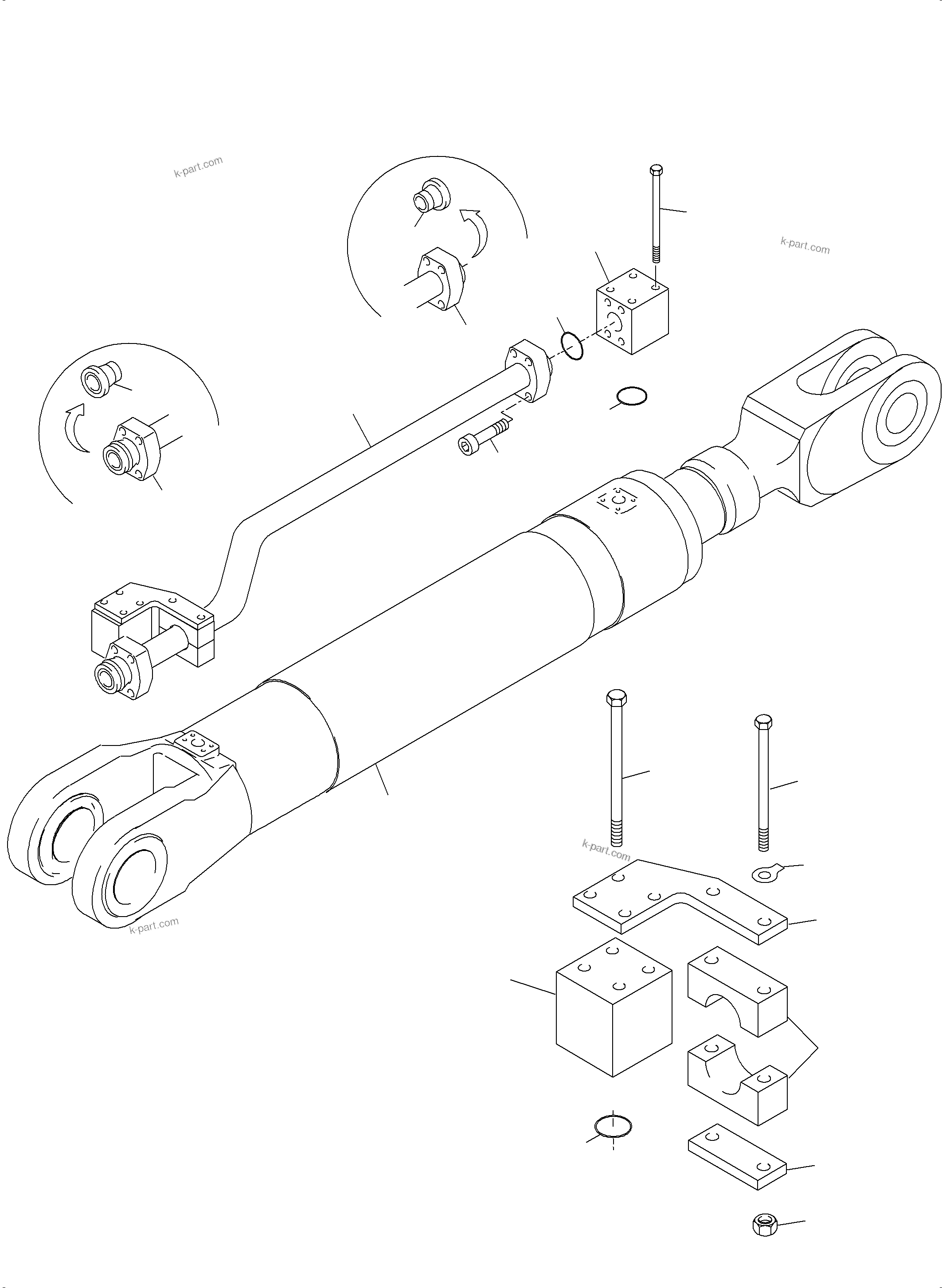 k-part.com

k-part.com

k-part.com

k-part.com