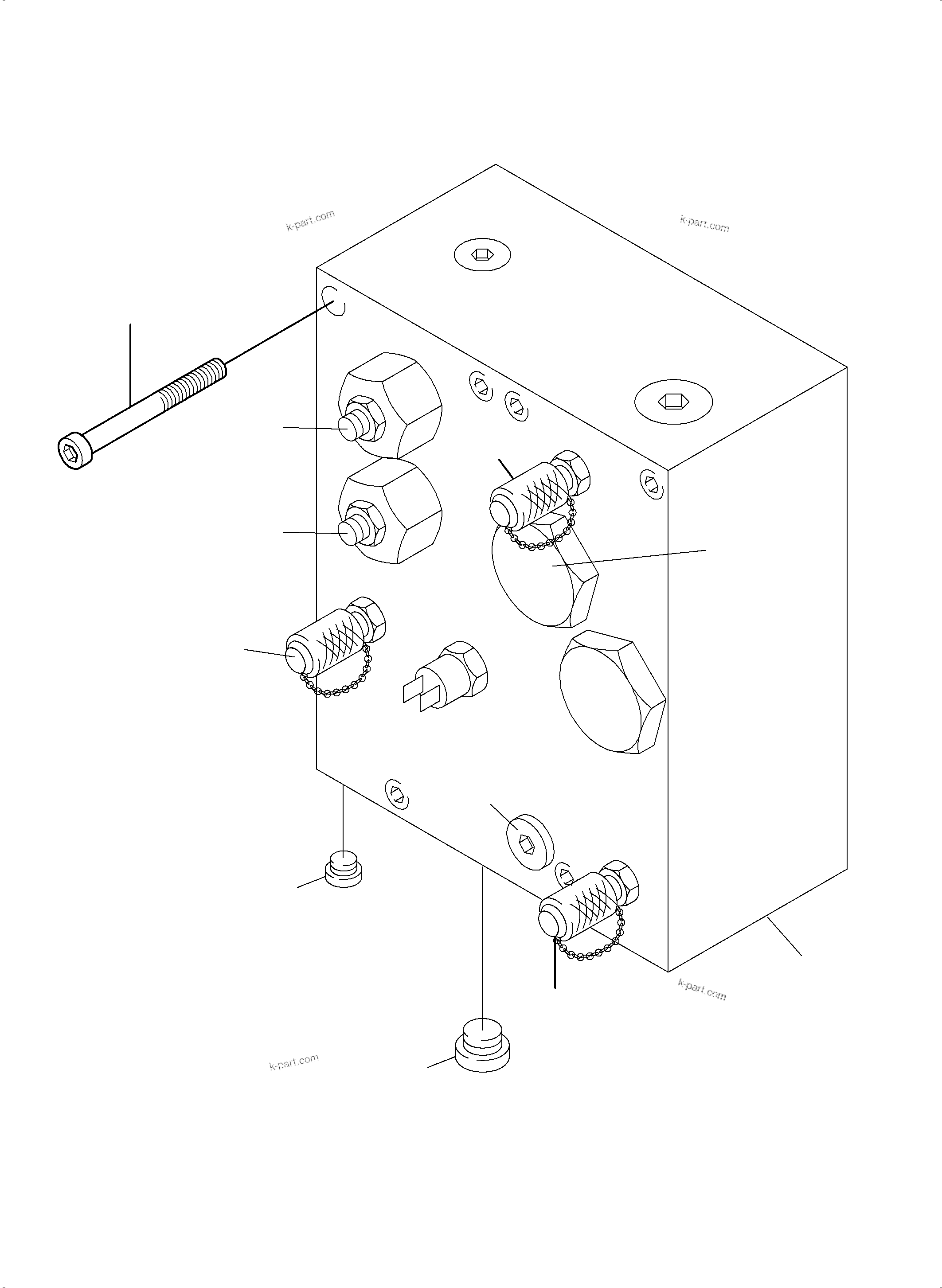 k-part.com

k-part.com

k-part.com

k-part.com