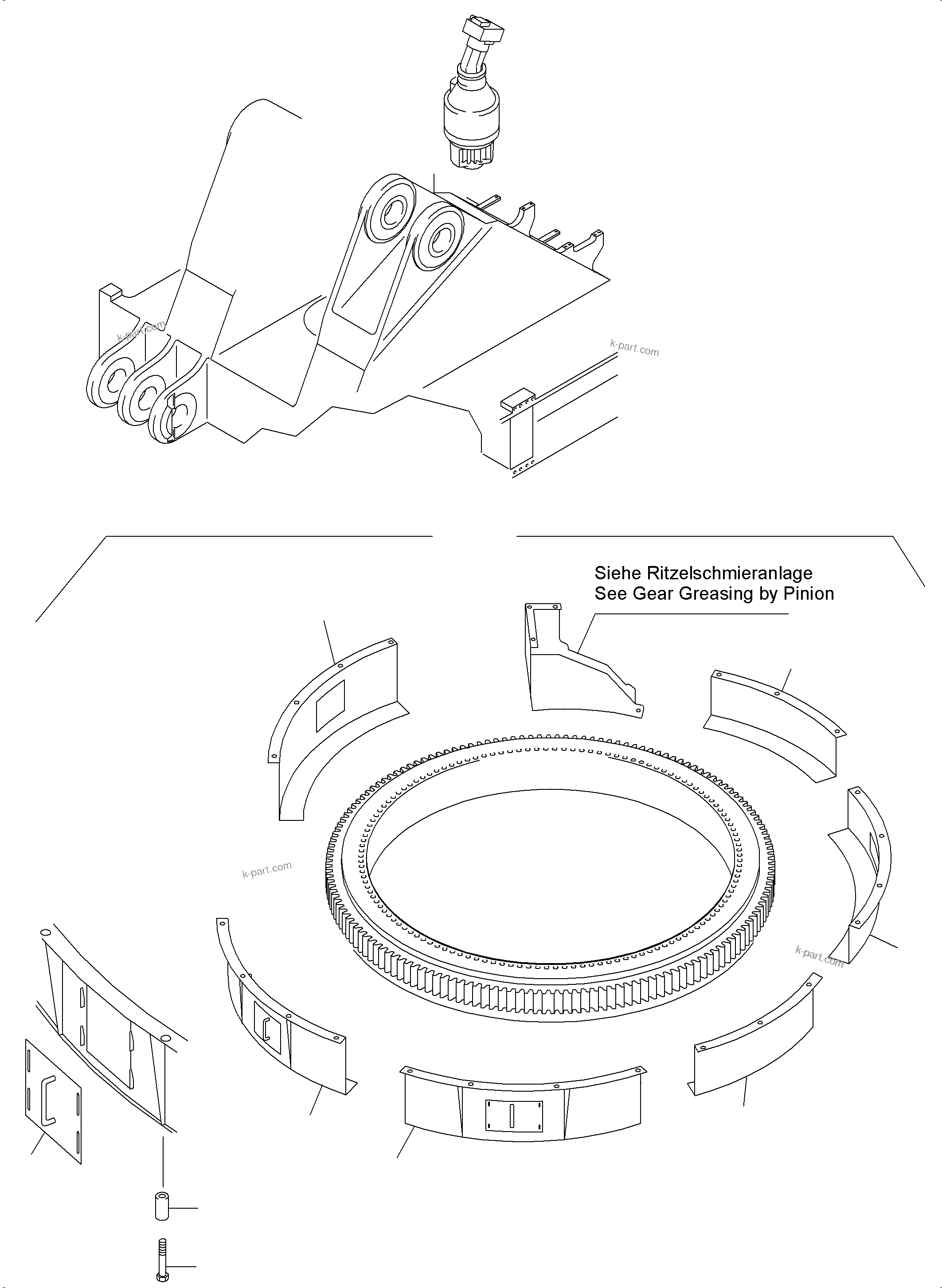 k-part.com

k-part.com

Siehe Ritzelschmieranlage
See Gear Greasing by Pinion

k-part.com

k-part.com