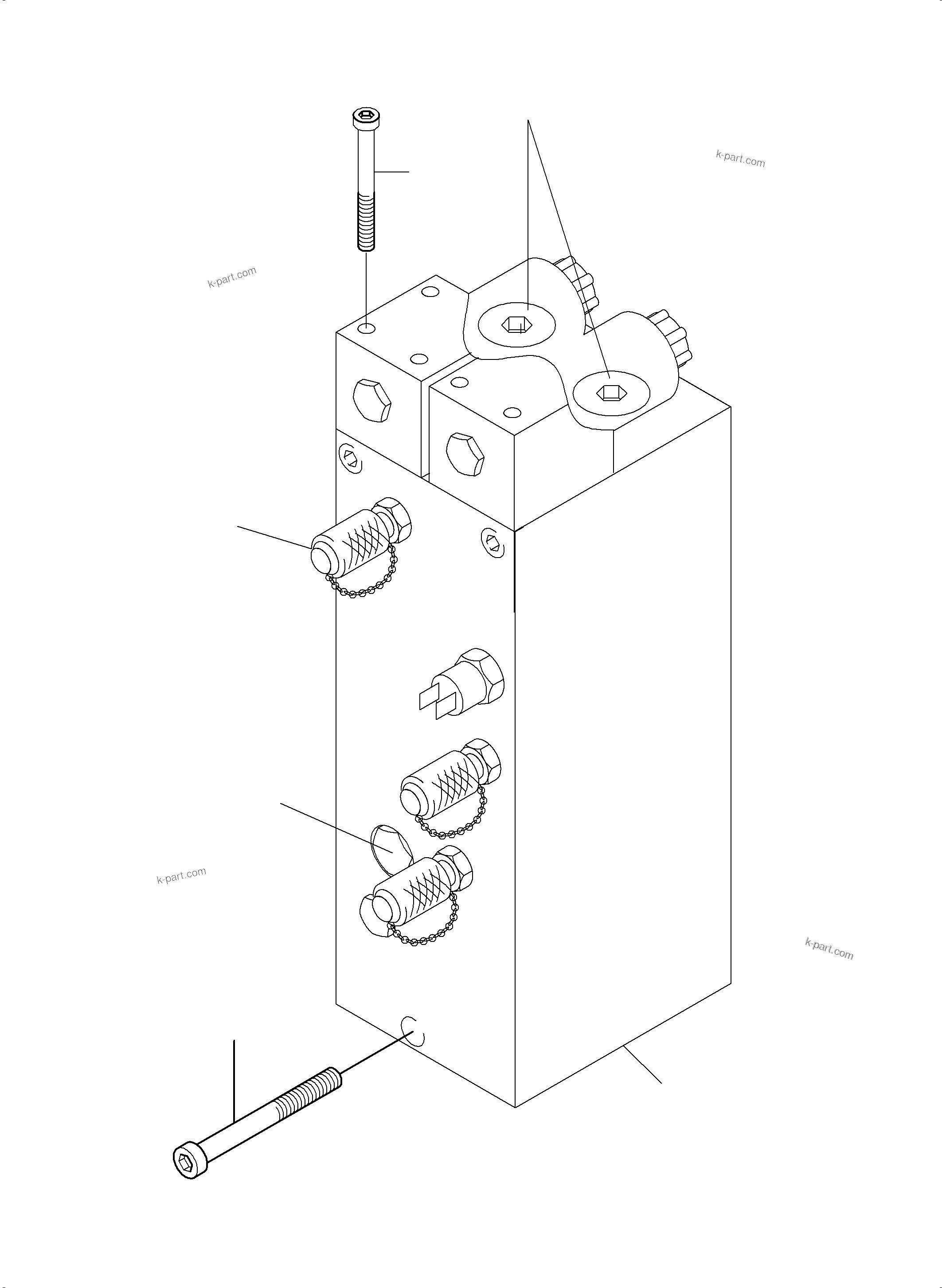 k-part.com

k-part.com

k-part.com

k-part.com