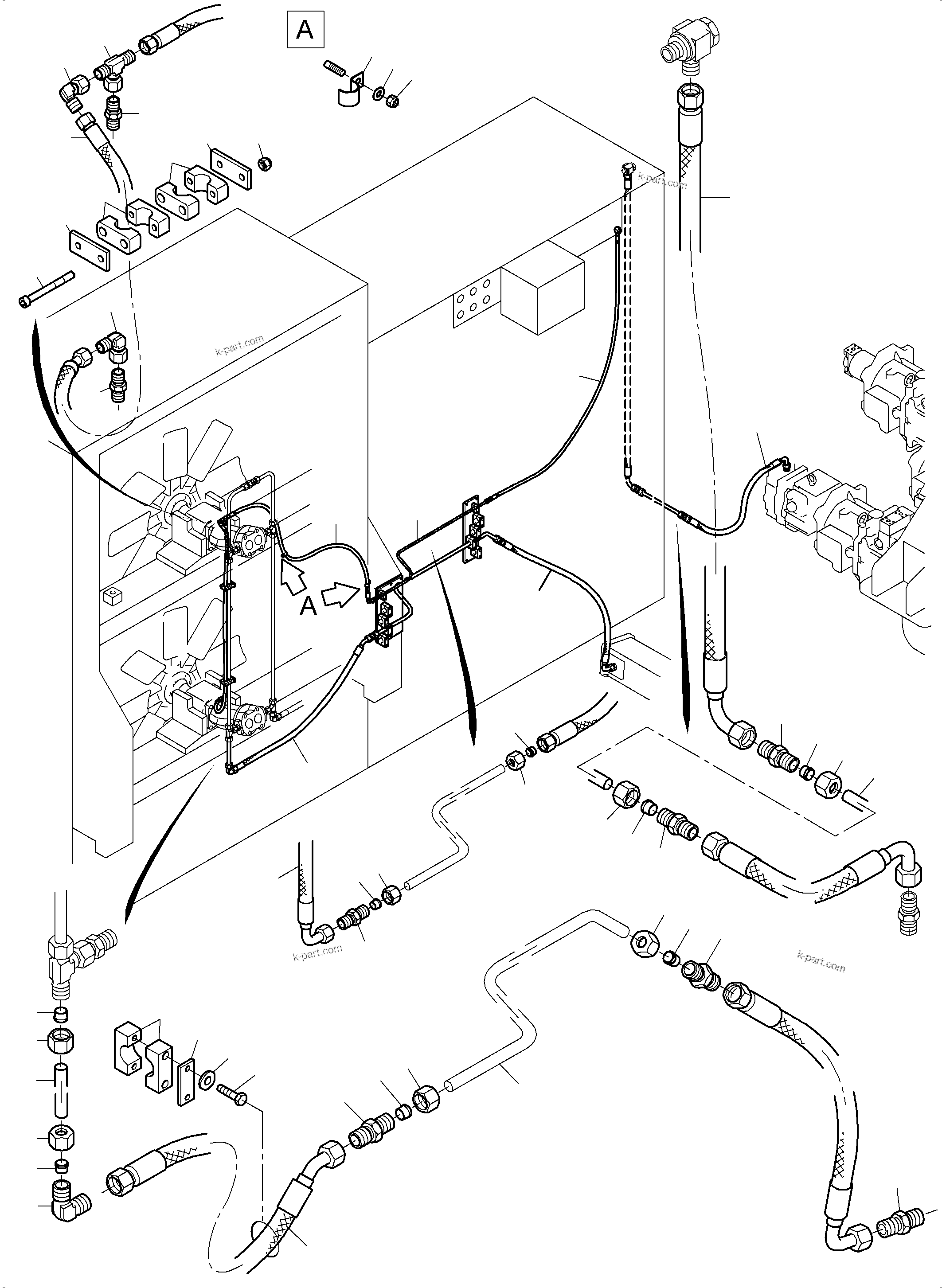 A

k-part.com

k-part.com

A

k-part.com

k-part.com