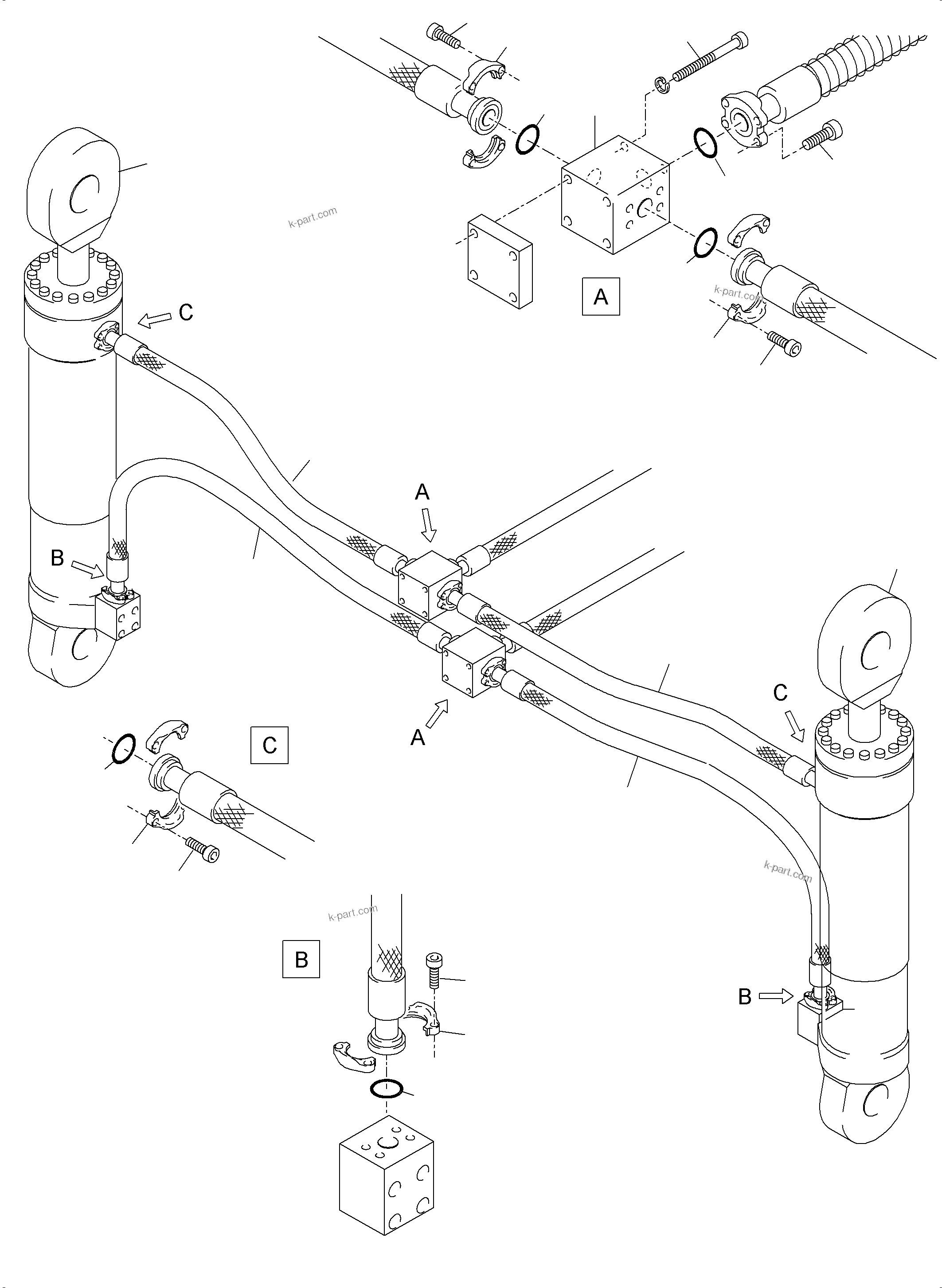 k-part.com

A

k-part.com

C

A

B

A

C

C

k-part.com

k-part.com

B

B