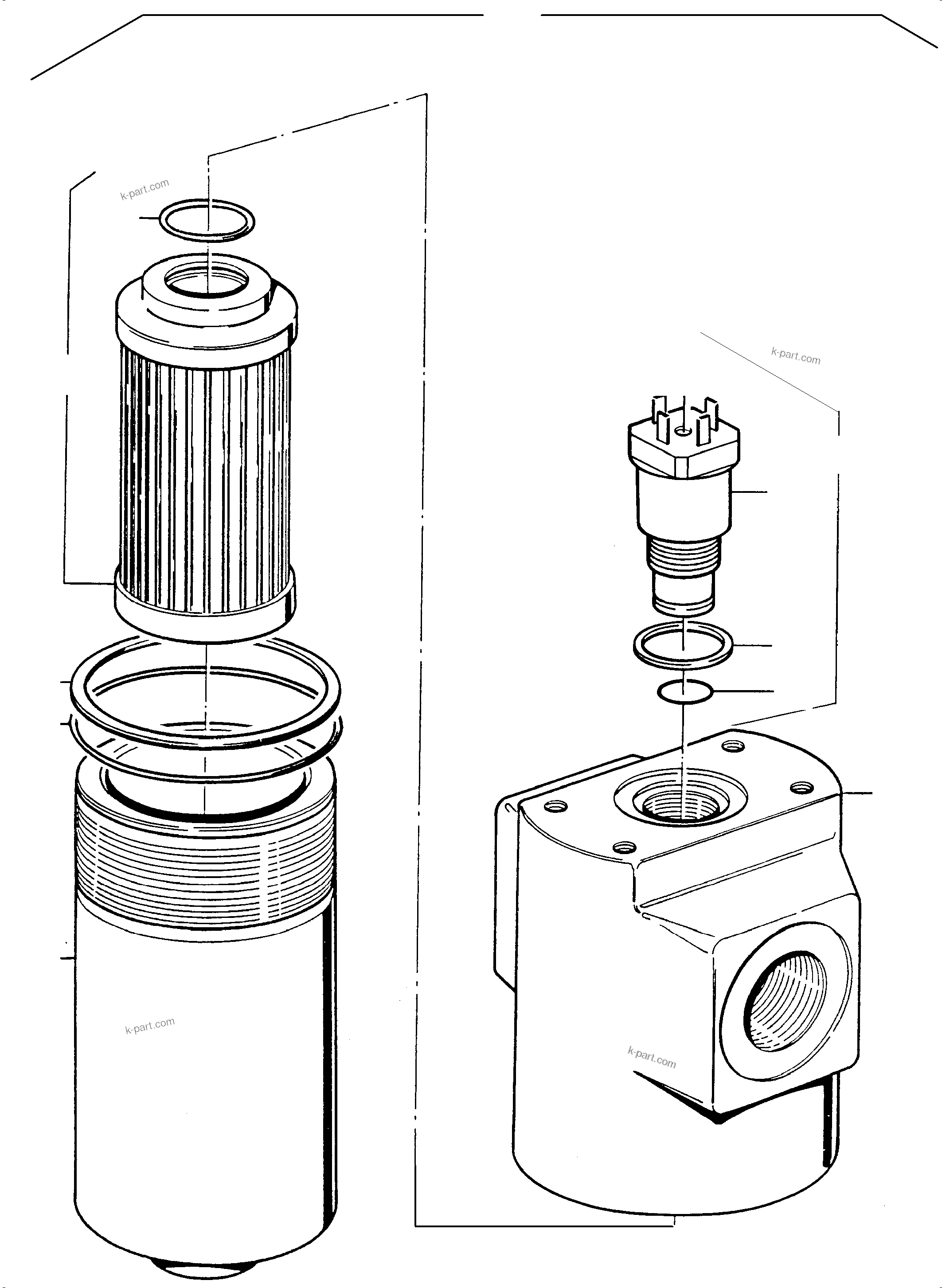 k-part.com

k-part.com

k-part.com

k-part.com