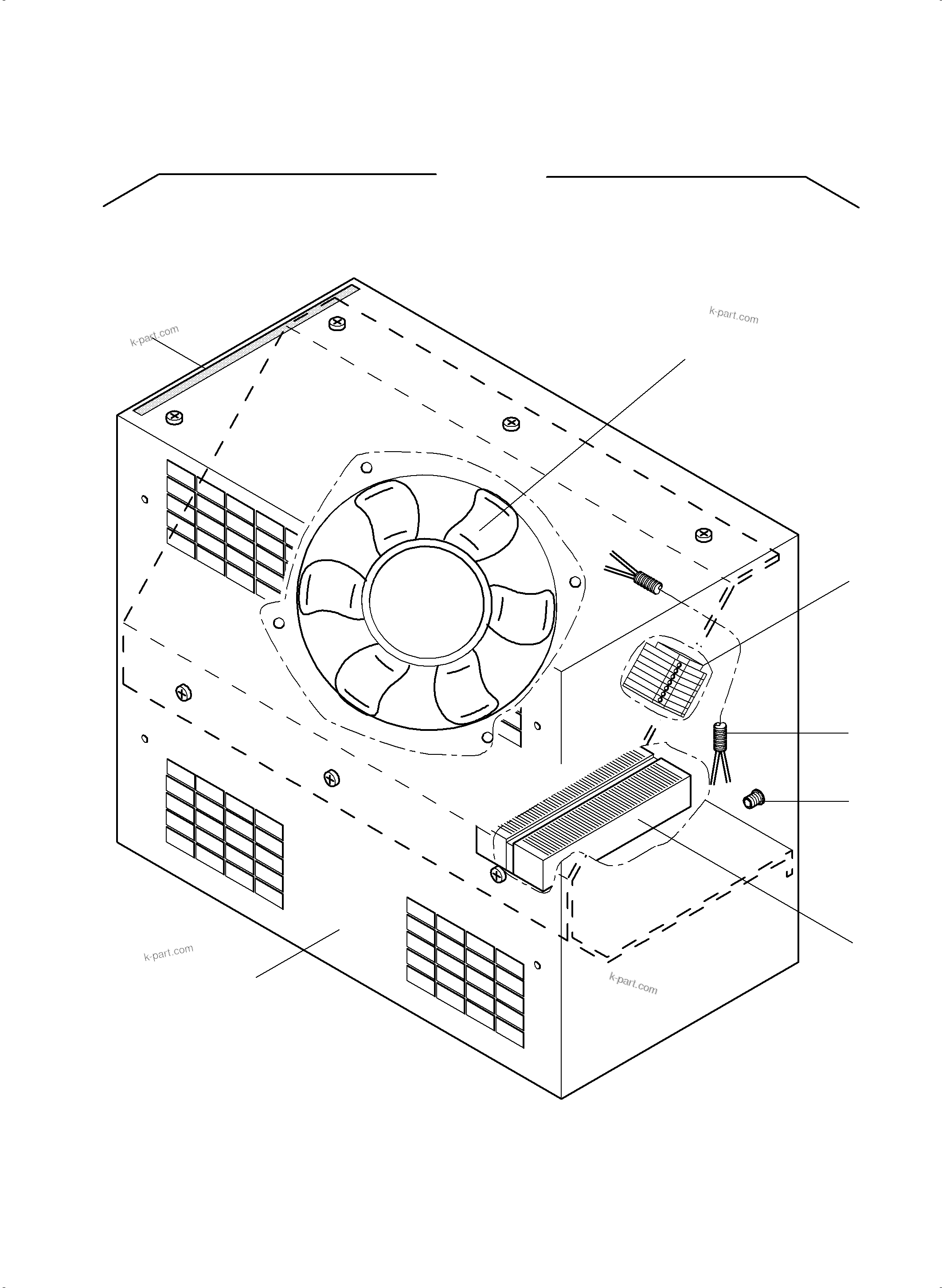 k-part.com

k-part.com

k-part.com

k-part.com