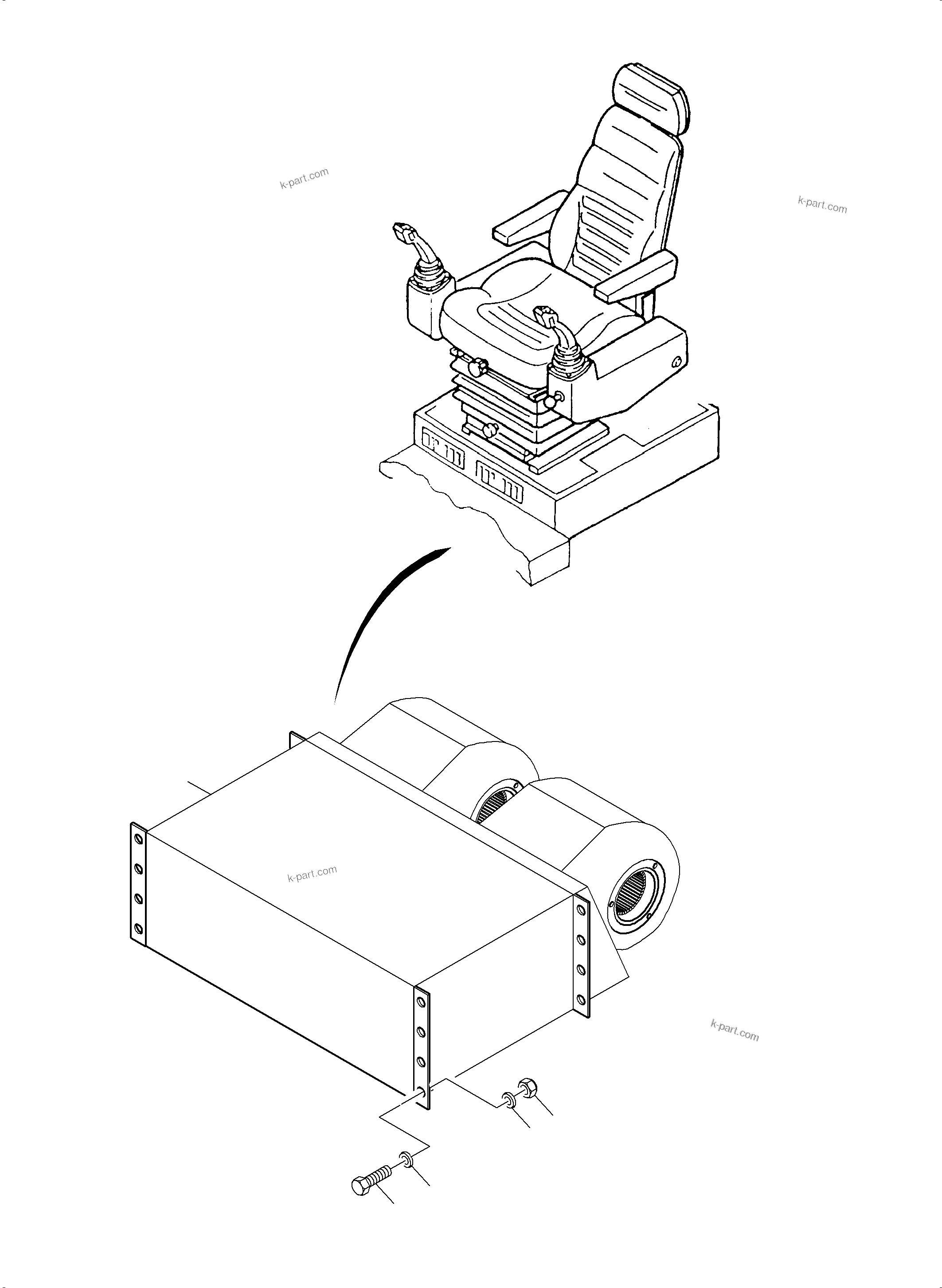 k-part.com

k-part.com

k-part.com

k-part.com