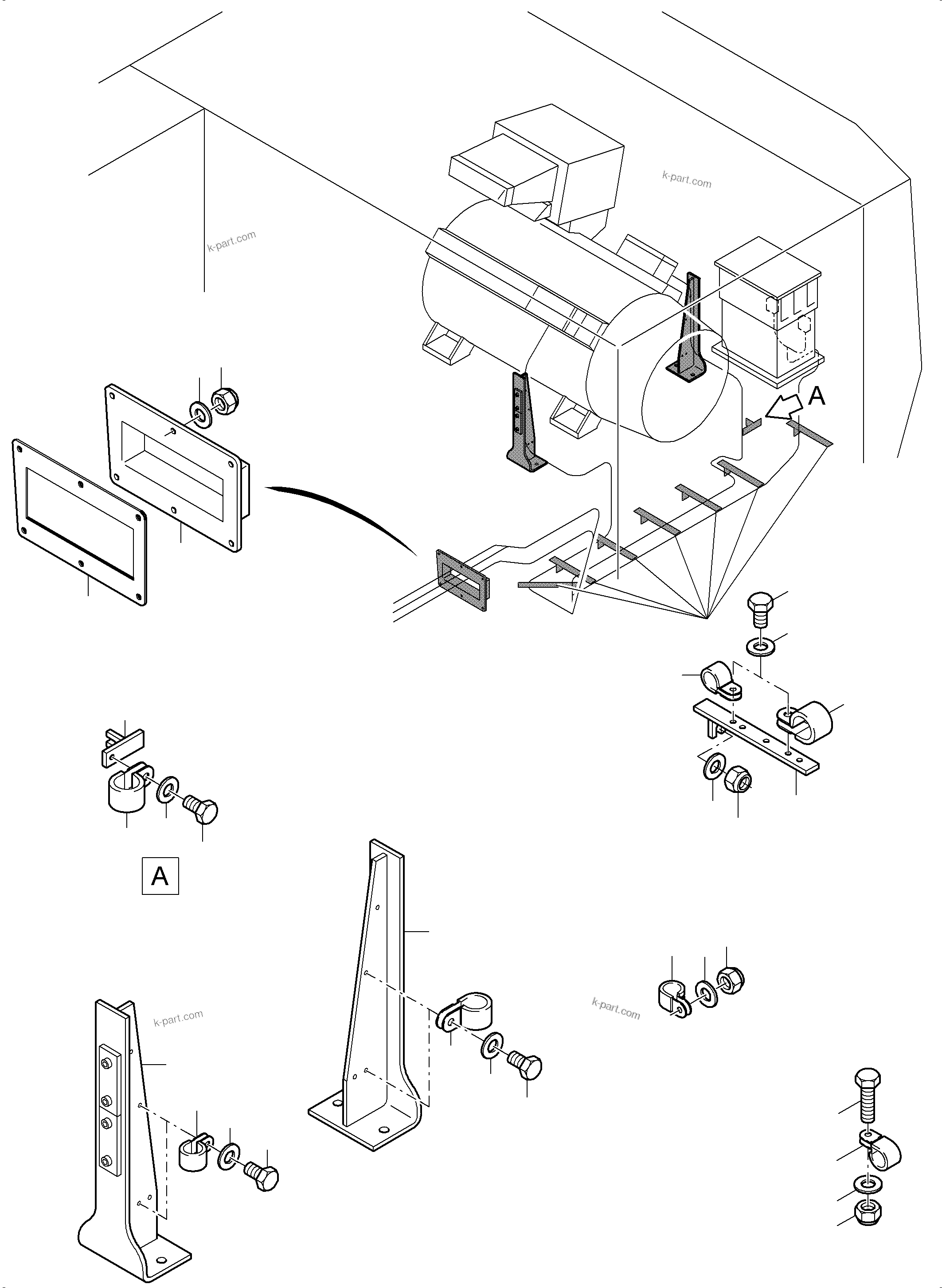 k-part.com

k-part.com

A

A

k-part.com

k-part.com