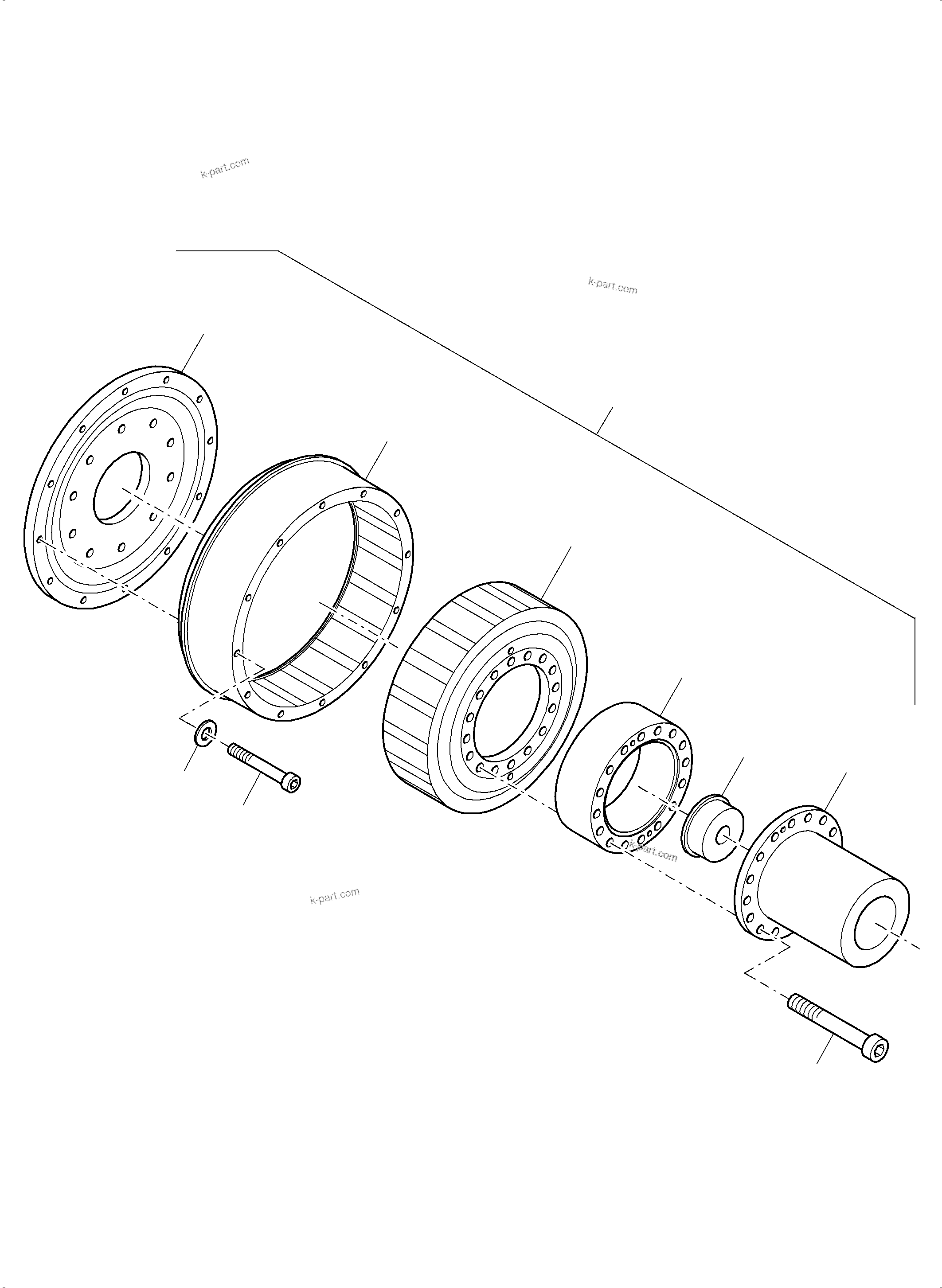 k-part.com

k-part.com

k-part.com

k-part.com