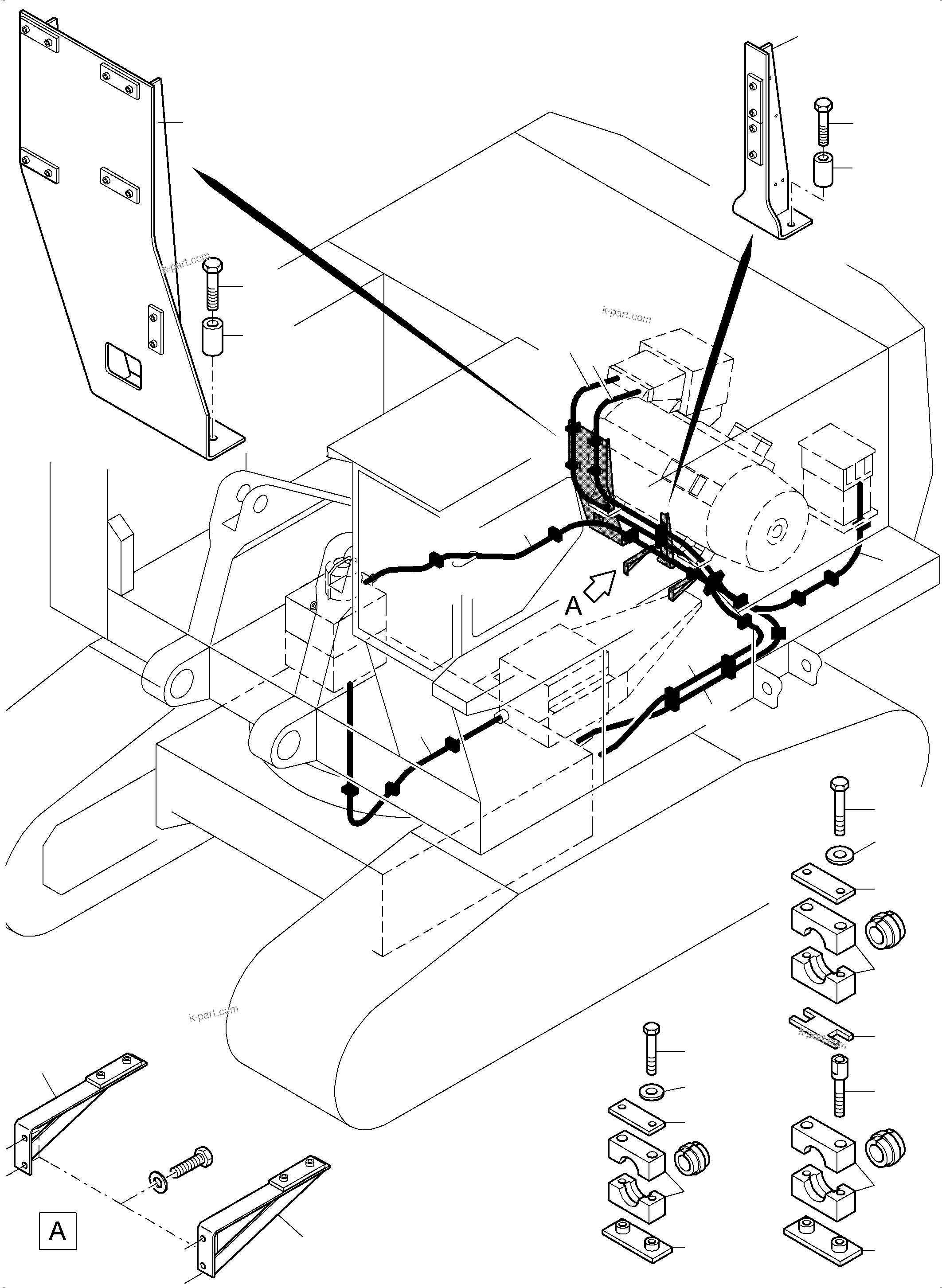 k-part.com
k-part.com
A
k-part.com
k-part.com
A