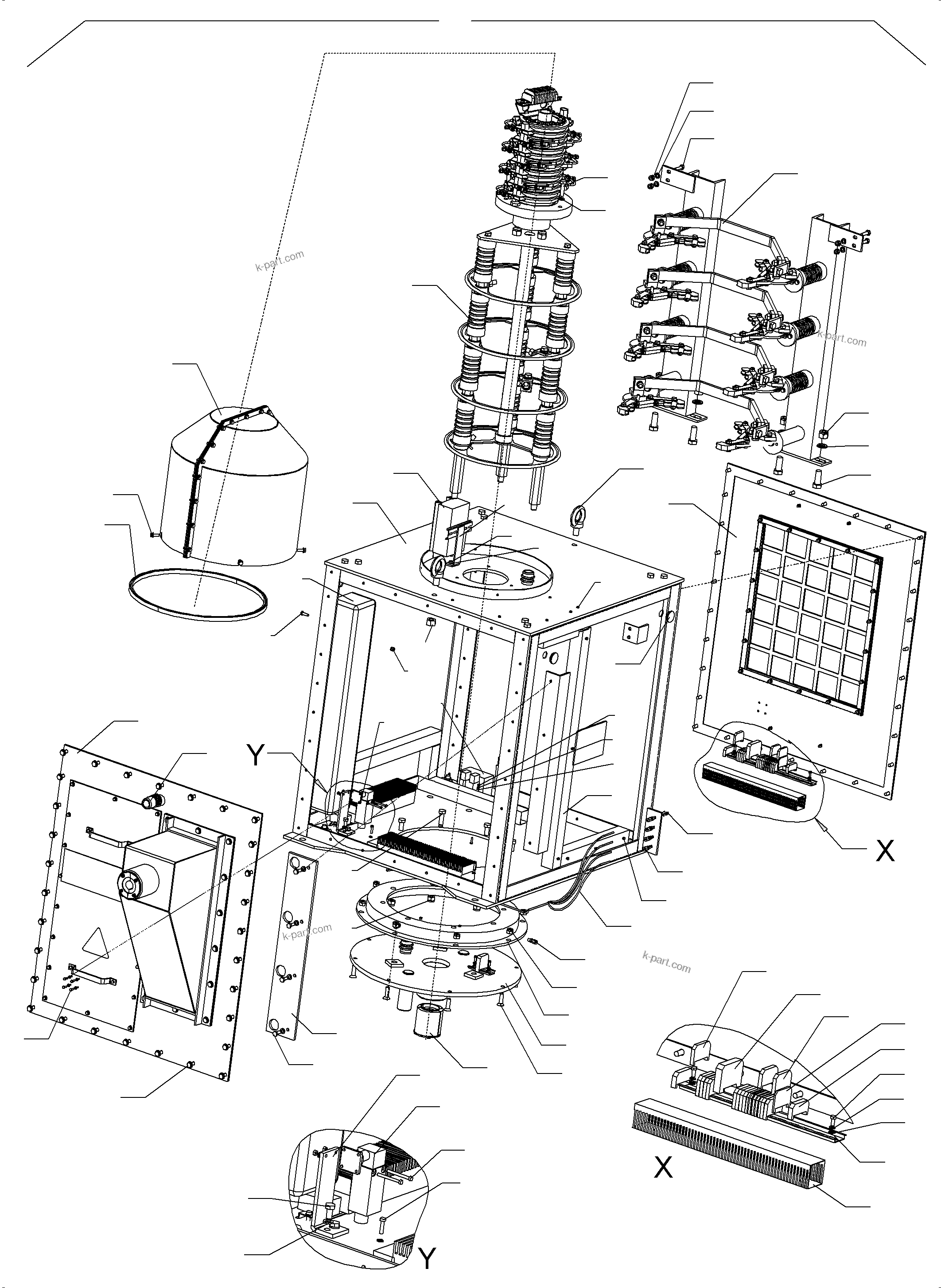 k-part.com

k-part.com

Y

X

k-part.com

k-part.com

X

Y