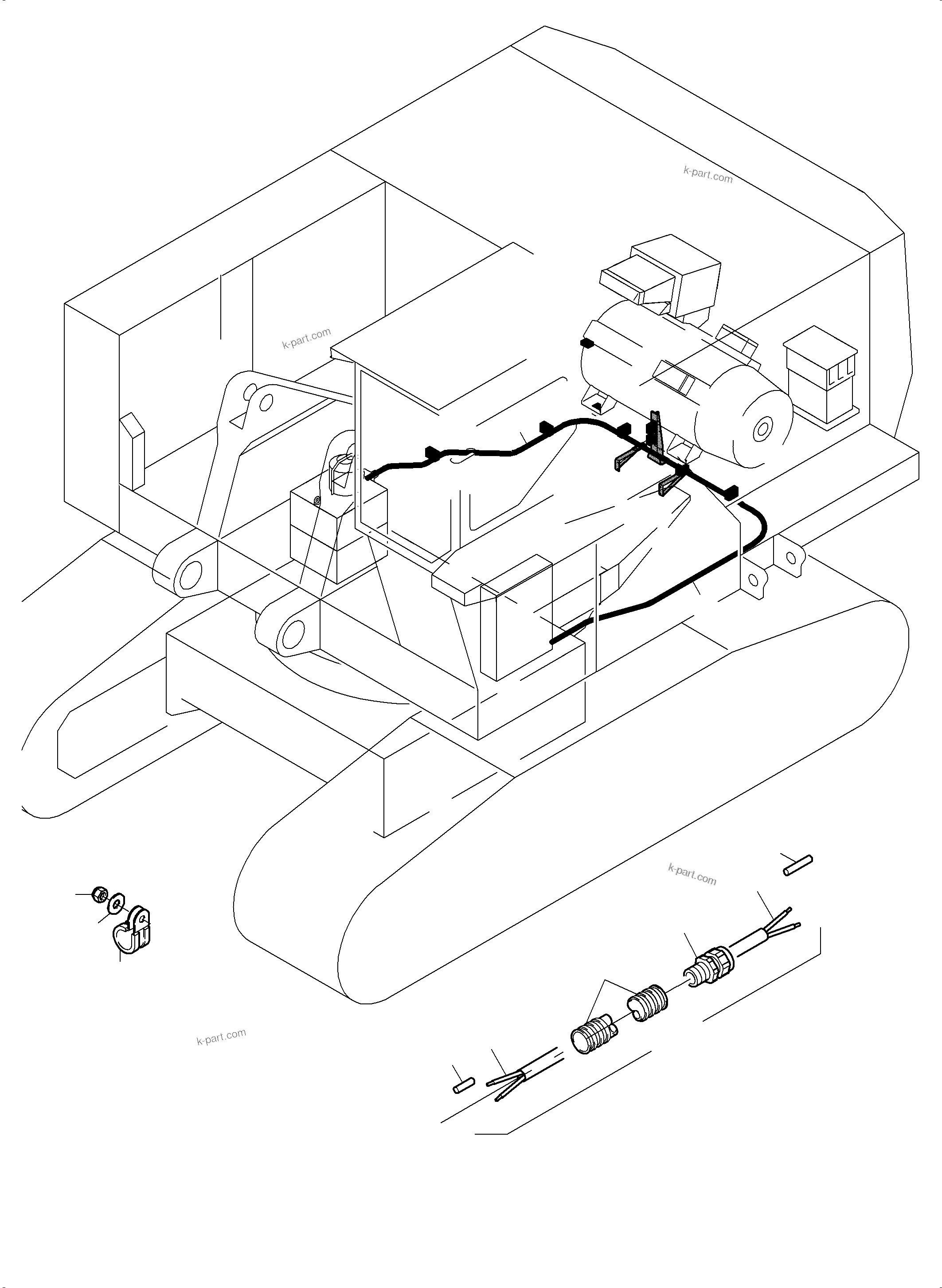 k-part.com

k-part.com

k-part.com

k-part.com