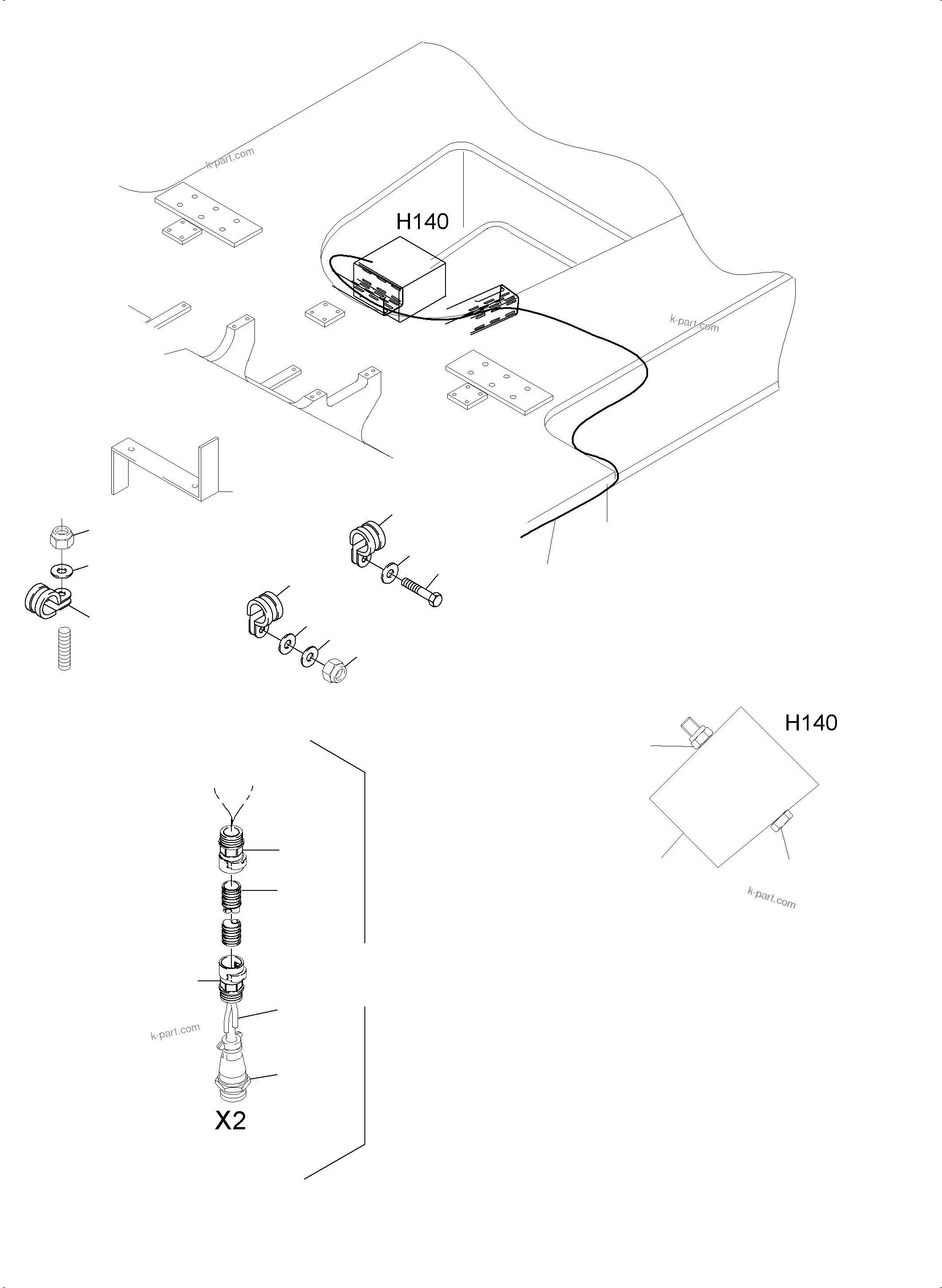 k-part.com

H140

k-part.com

H140

k-part.com

k-part.com

X2