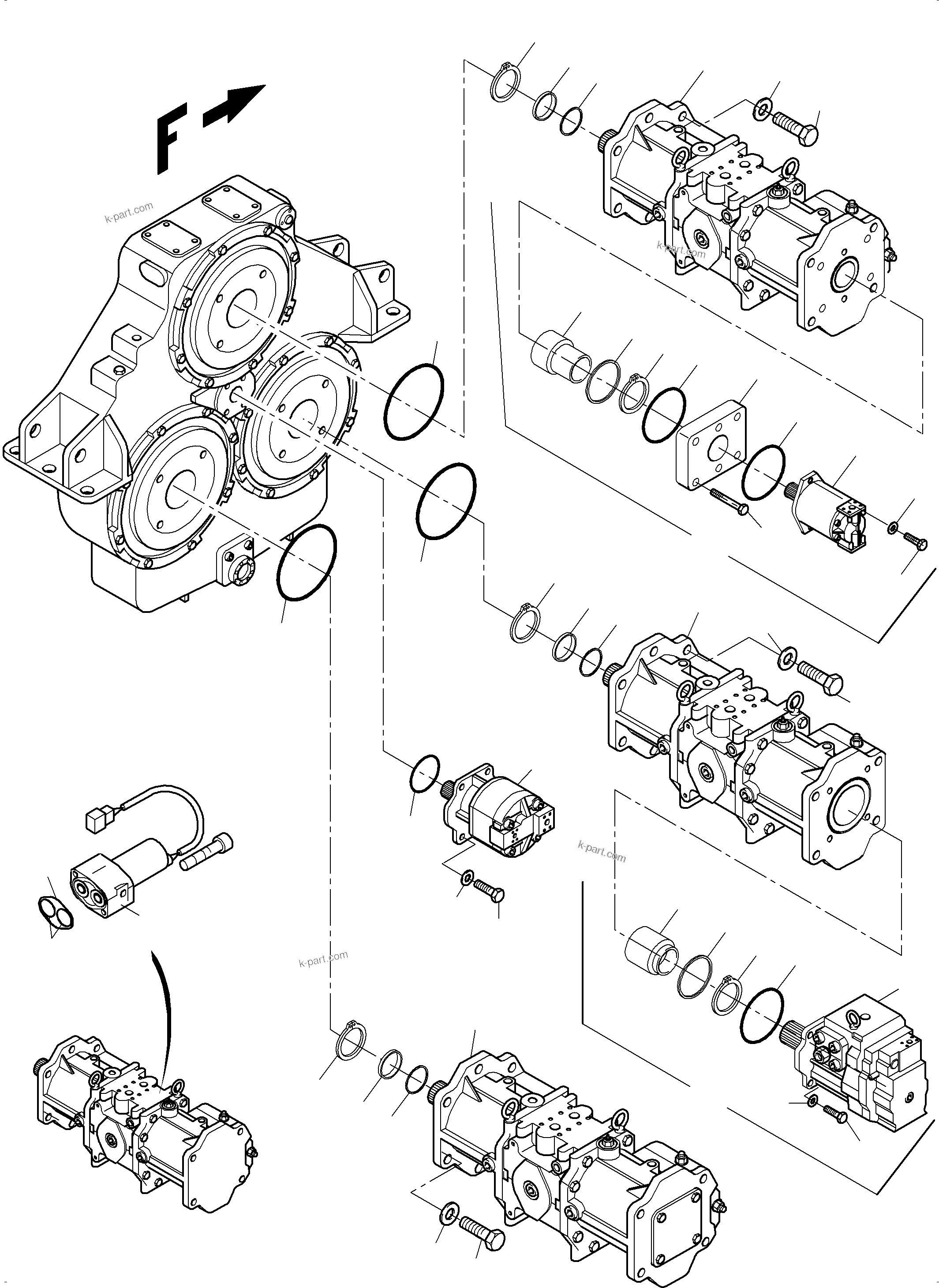 F

k-part.com

k-part.com

k-part.com

k-part.com