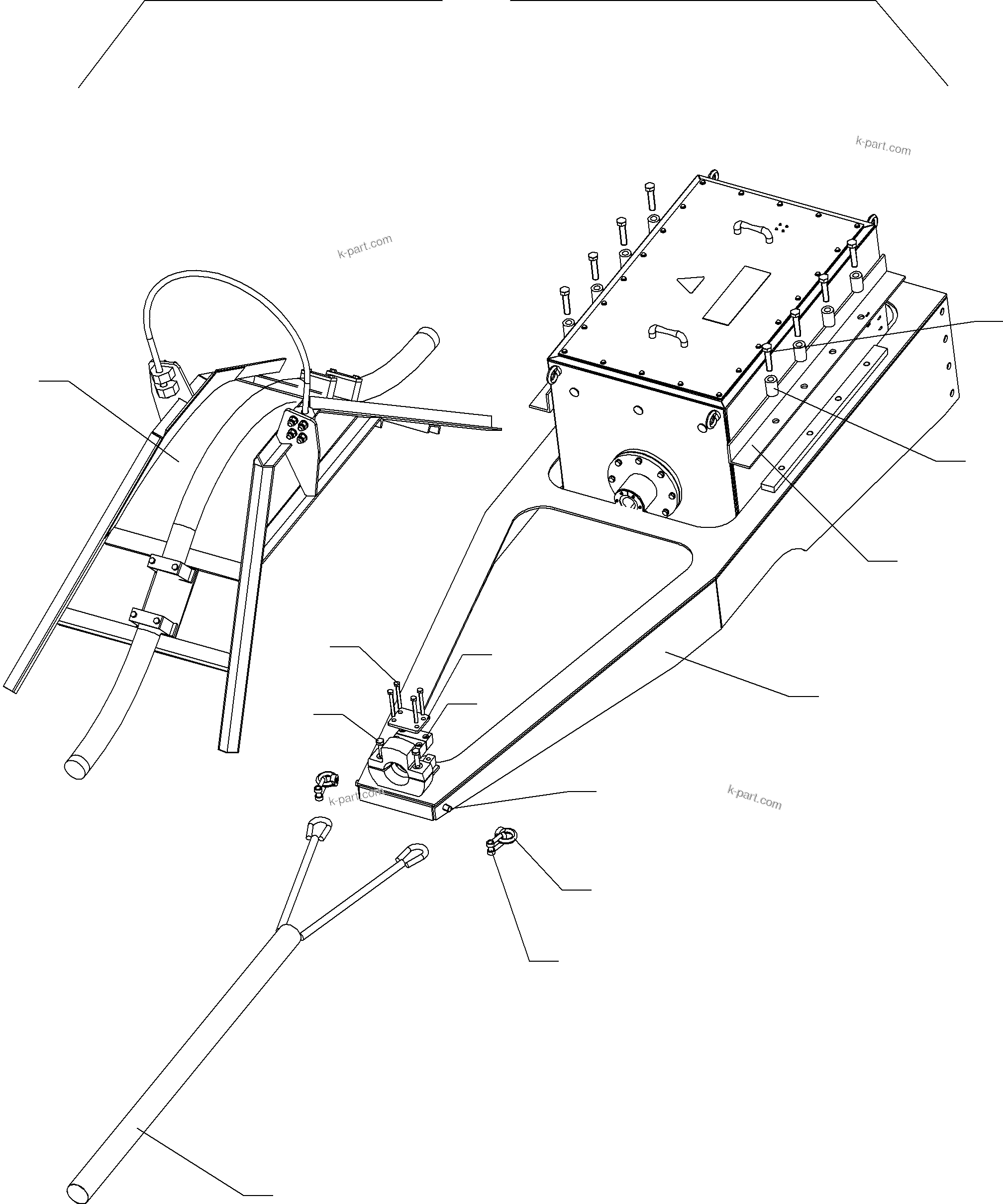 k-part.com

k-part.com

k-part.com

k-part.com