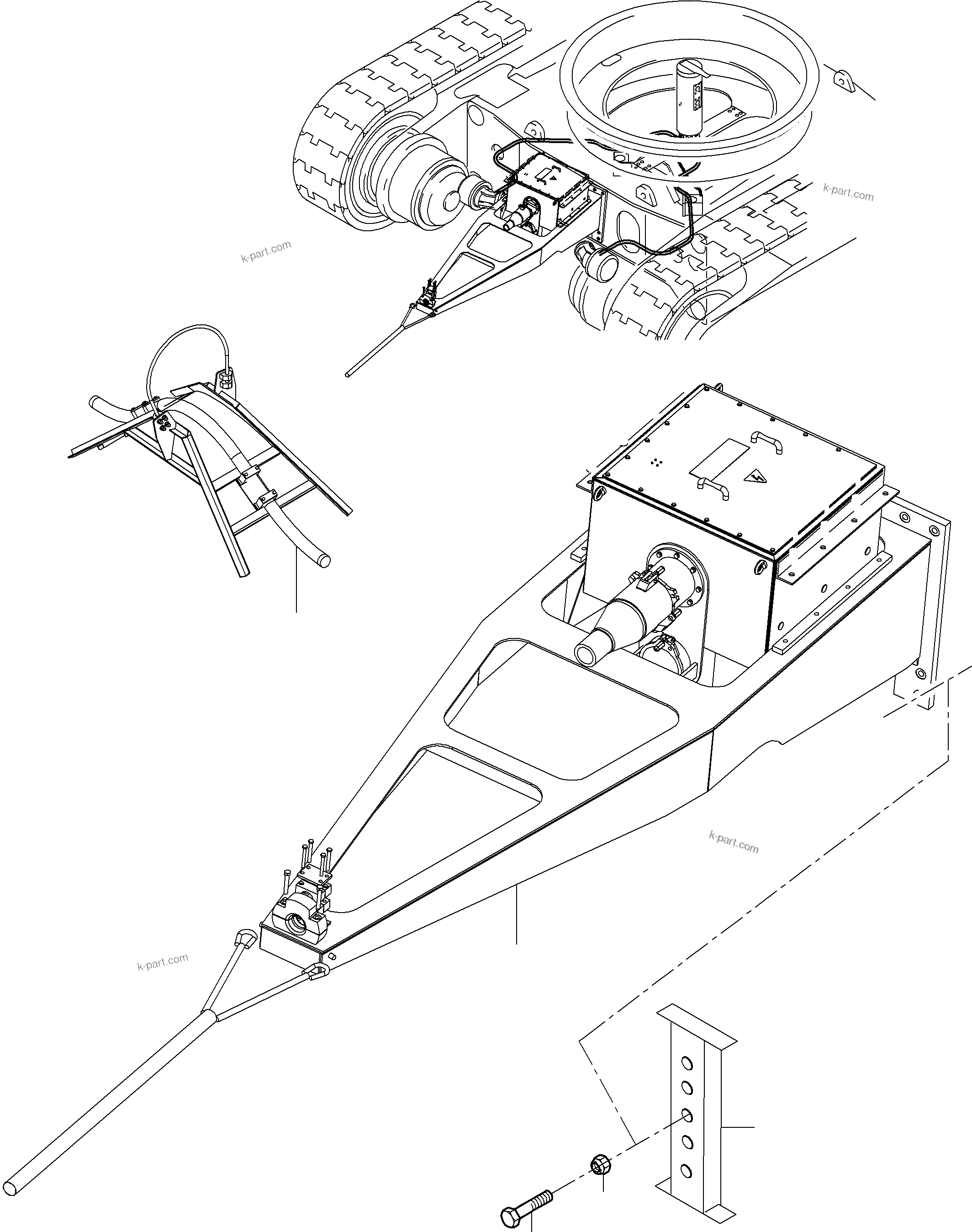 k-part.com

k-part.com

k-part.com

k-part.com