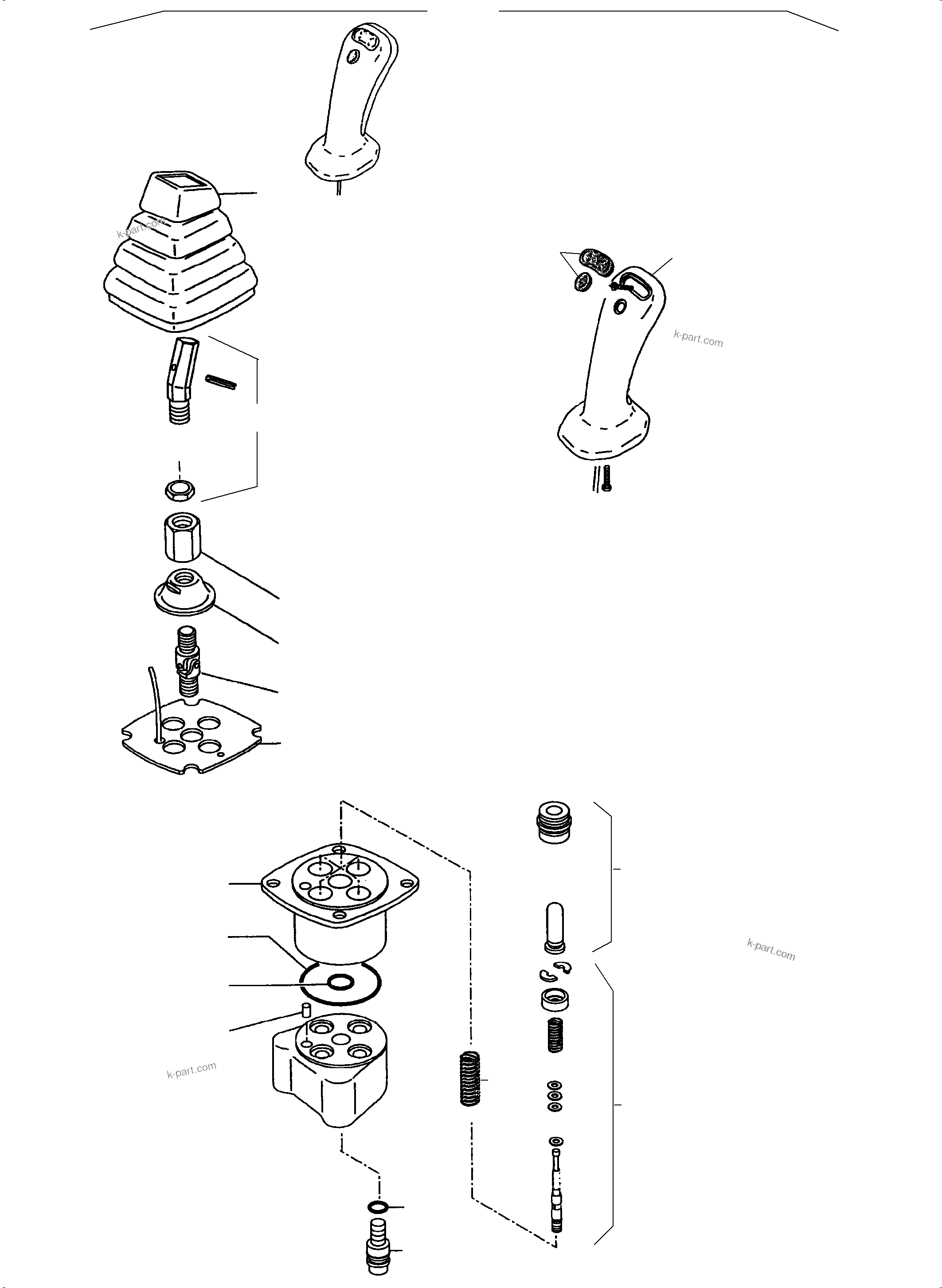 k-part.com

k-part.com

k-part.com

k-part.com