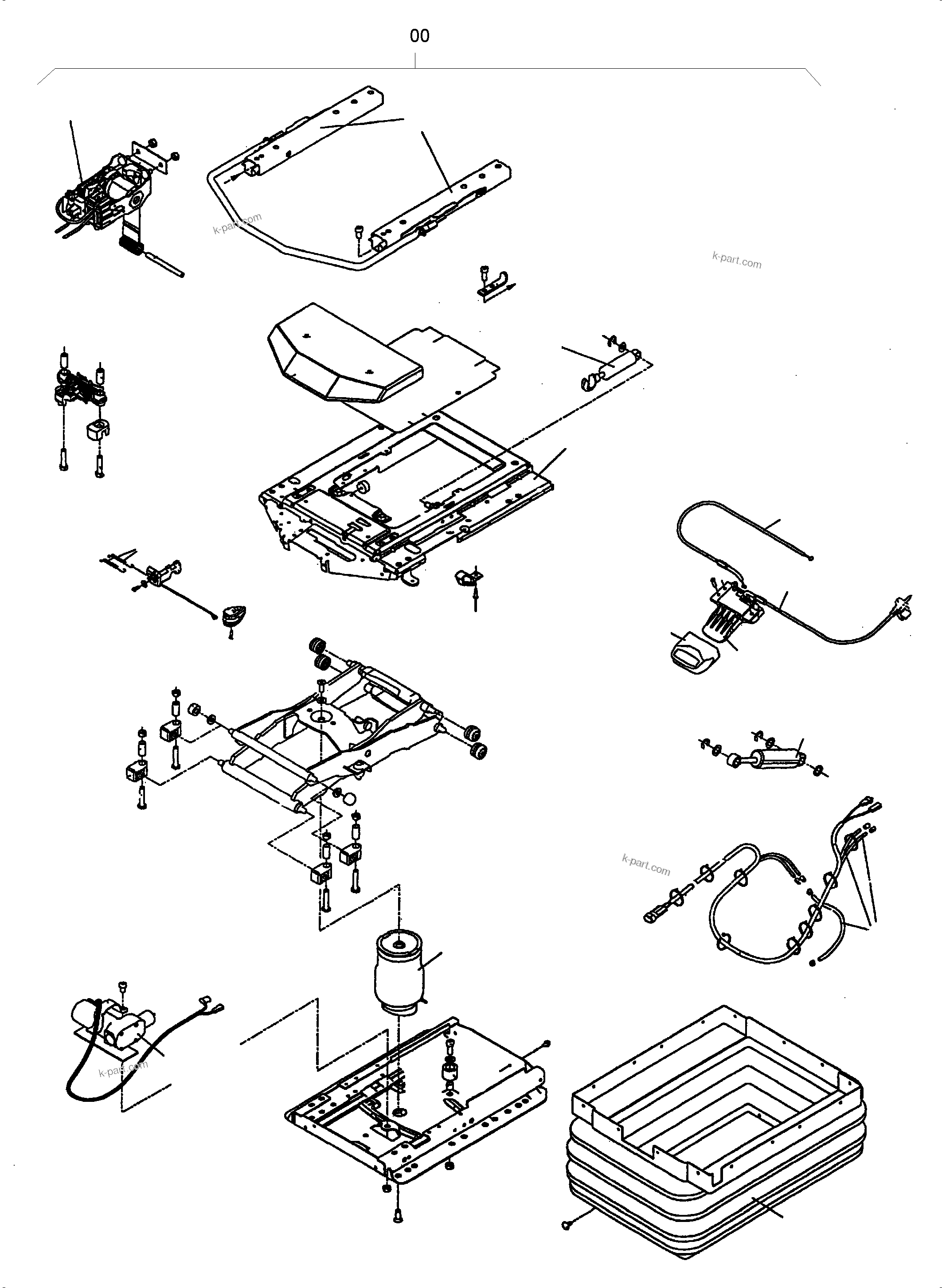 00

k-part.com

k-part.com

k-part.com

k-part.com