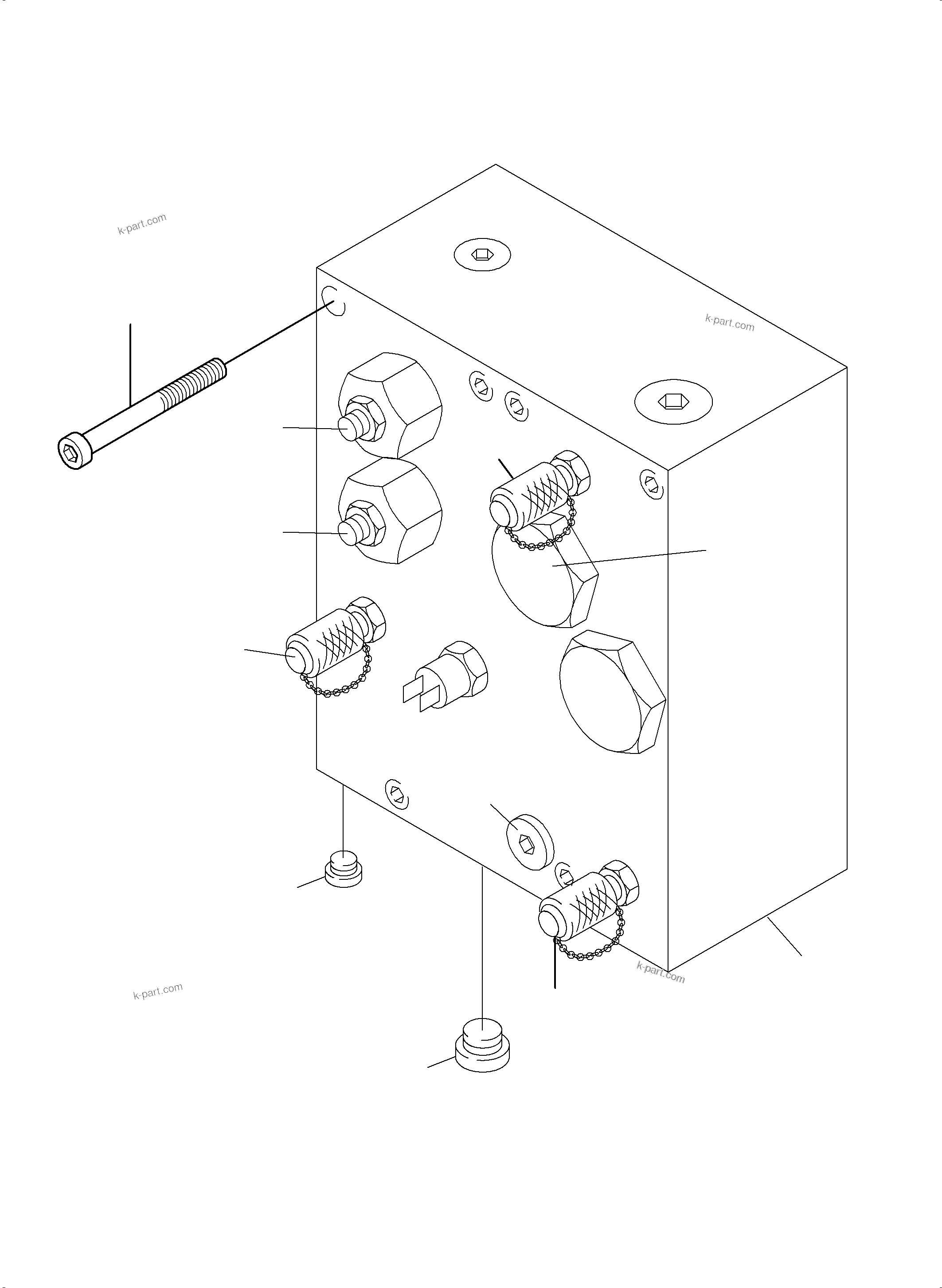 k-part.com

k-part.com

k-part.com

k-part.com