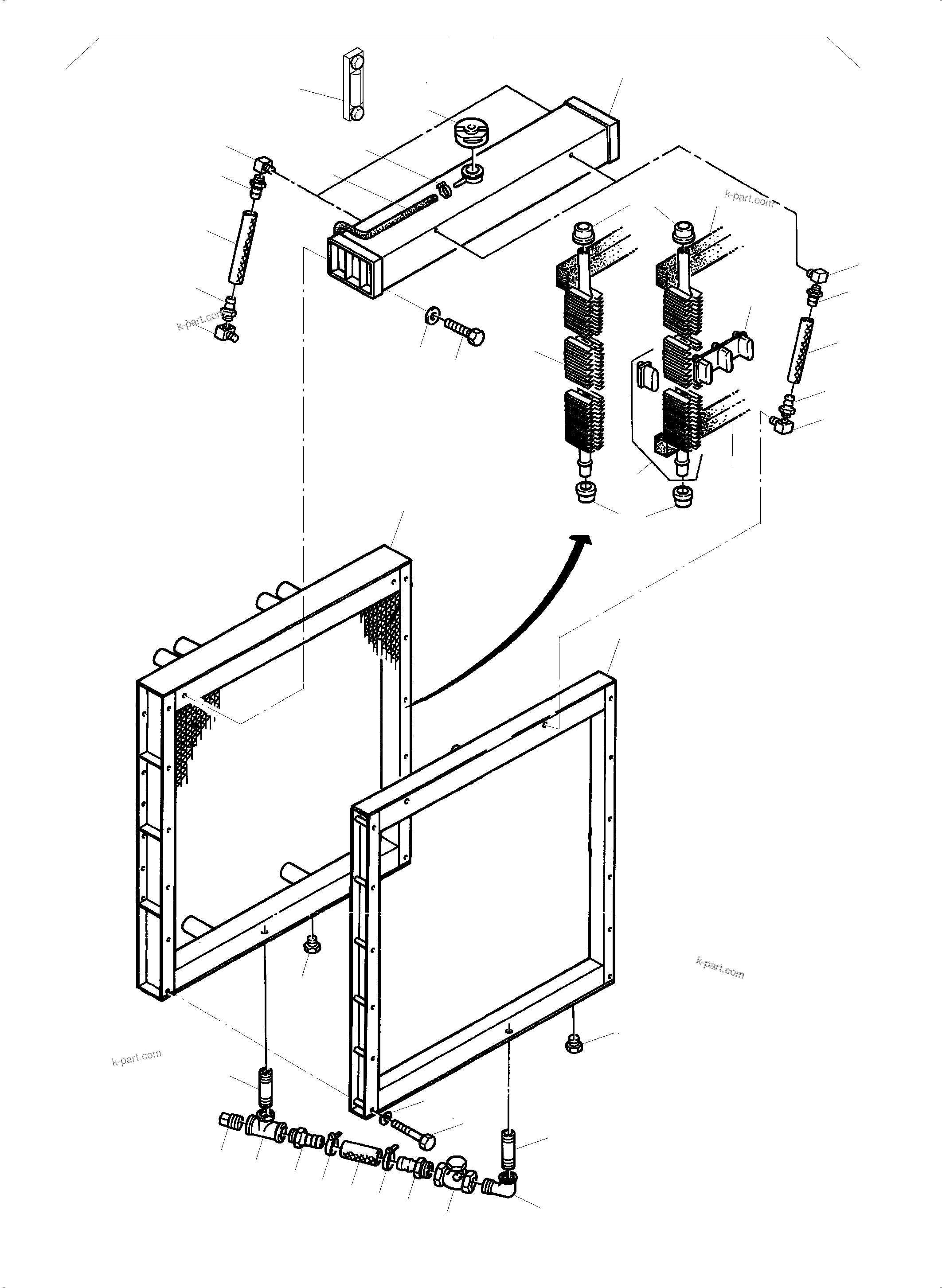 k-part.com

k-part.com

k-part.com

k-part.com