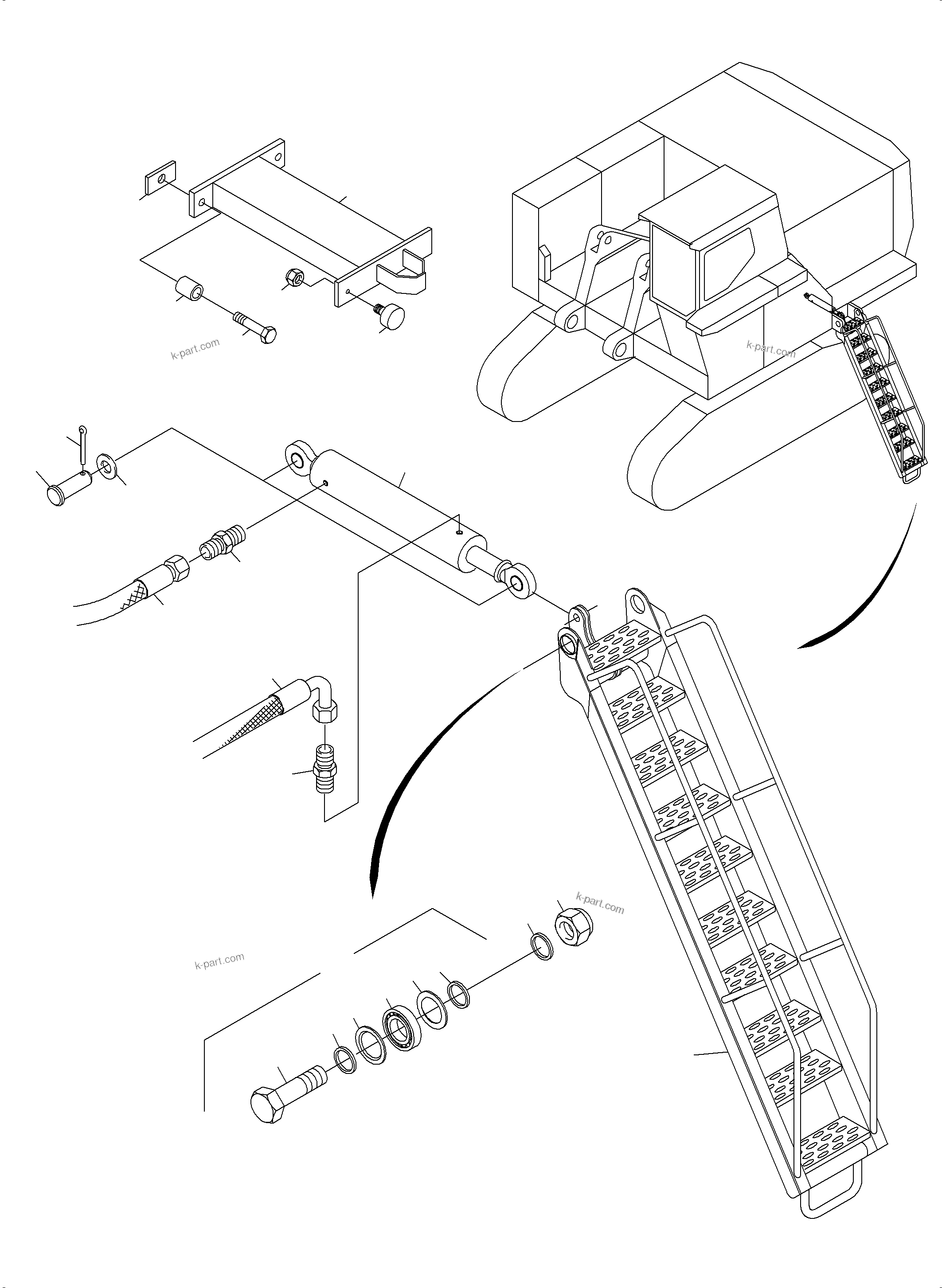 k-part.com

k-part.com

k-part.com

k-part.com