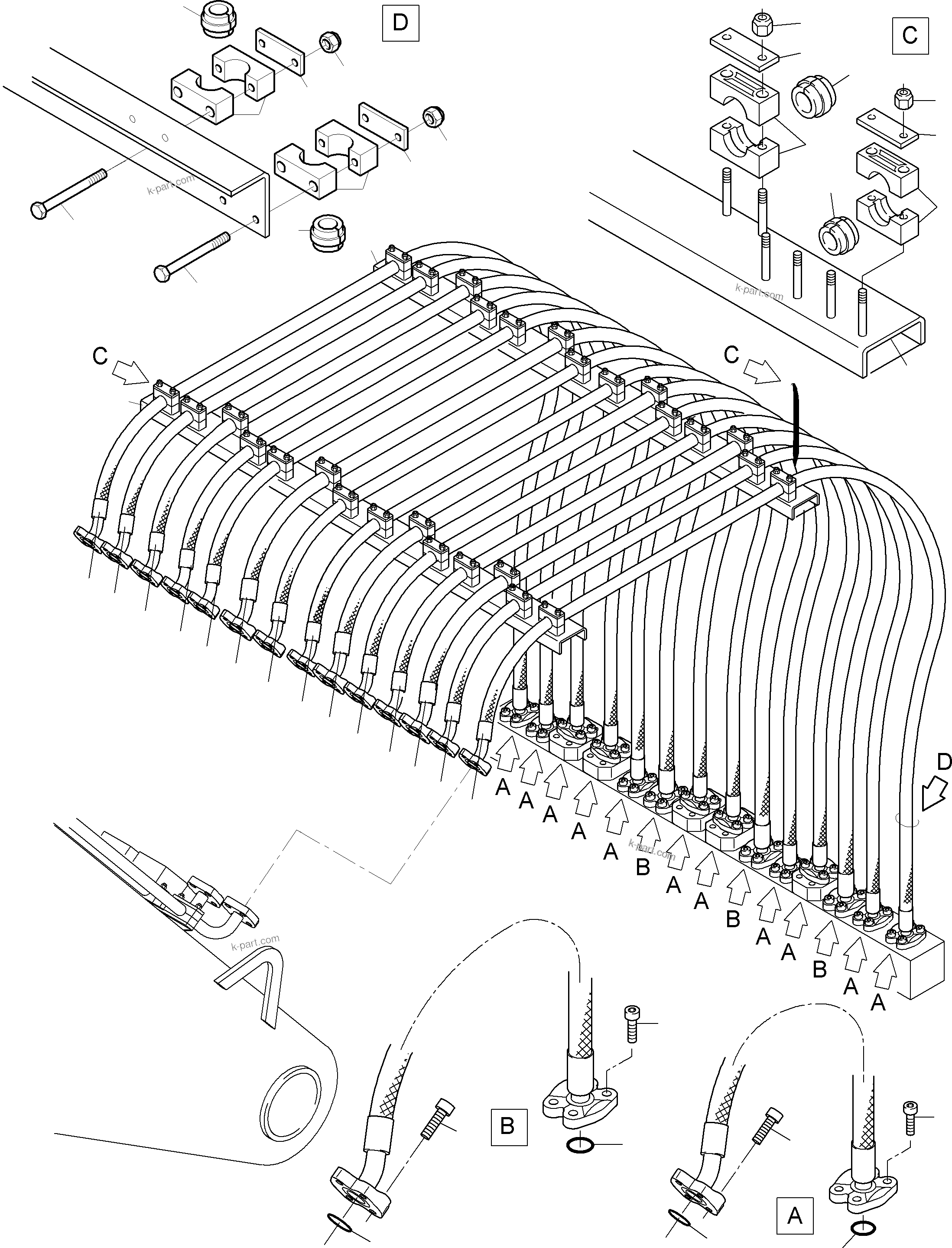 D

C

k-part.com

k-part.com

C

C

D

A
A
A
A
A
B
A
A
B
A
A
B
A
A

k-part.com

k-part.com

B

A