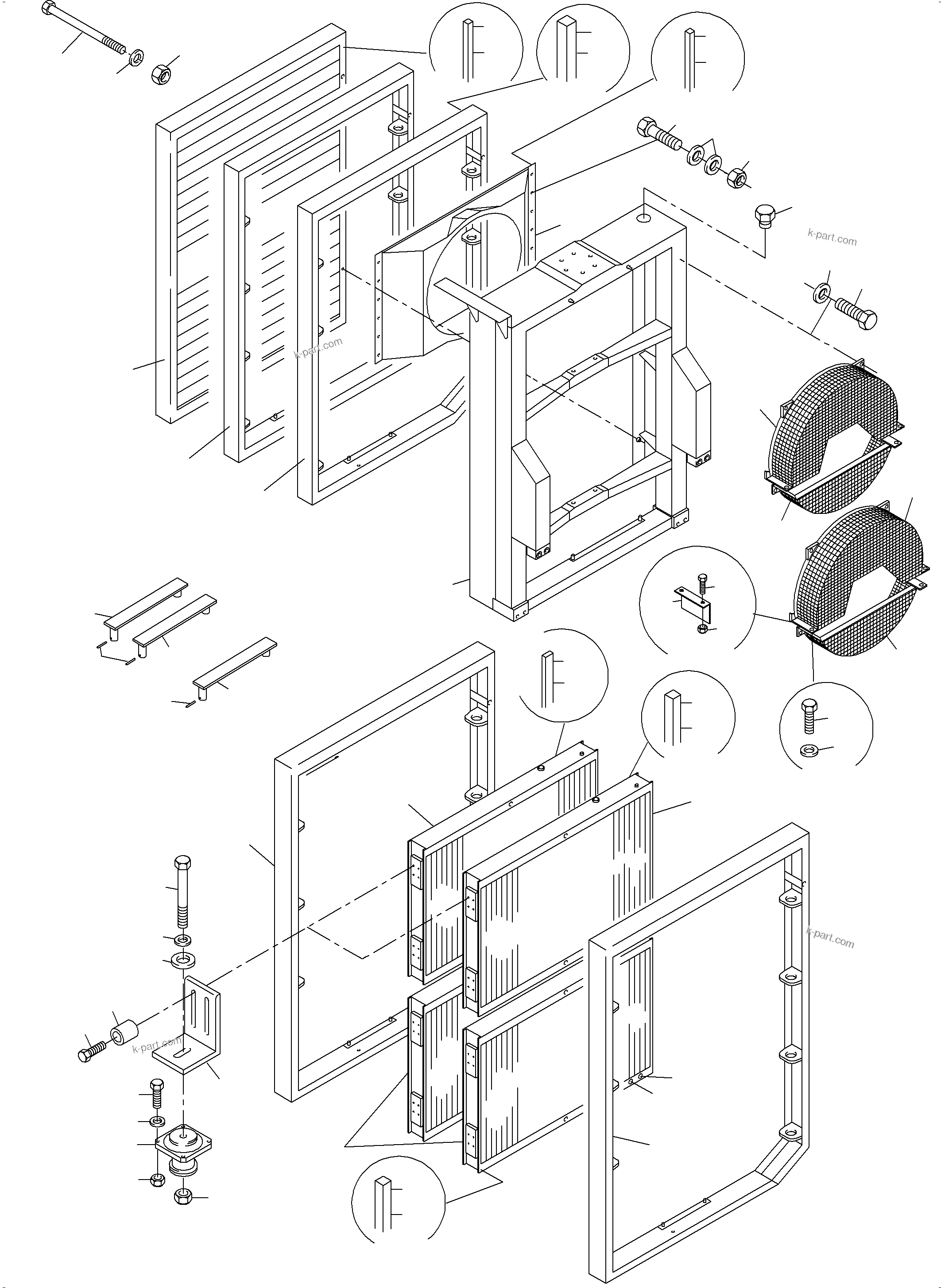 k-part.com

k-part.com

k-part.com

k-part.com