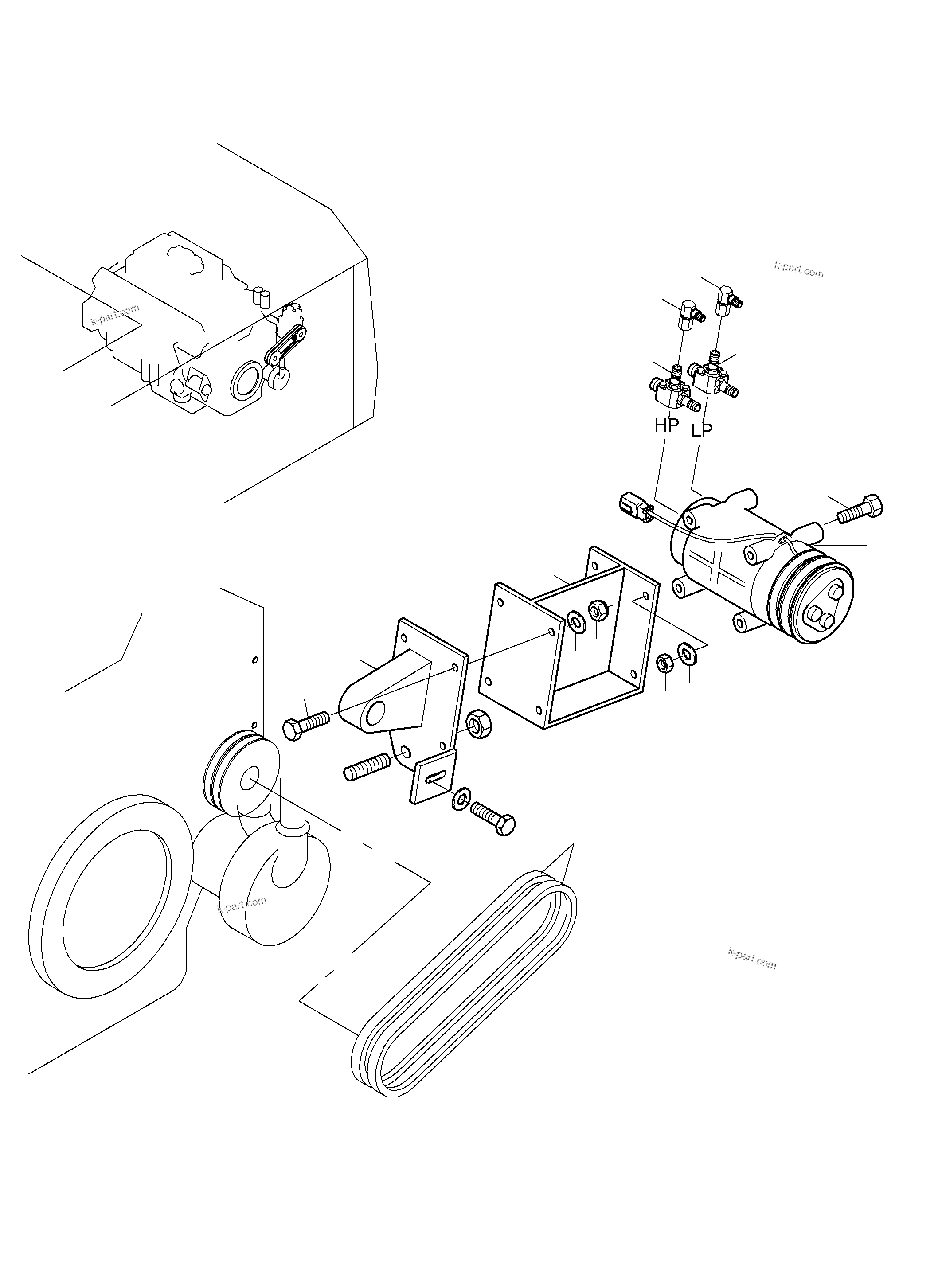 k-part.com

k-part.com

HP

LP

k-part.com

k-part.com