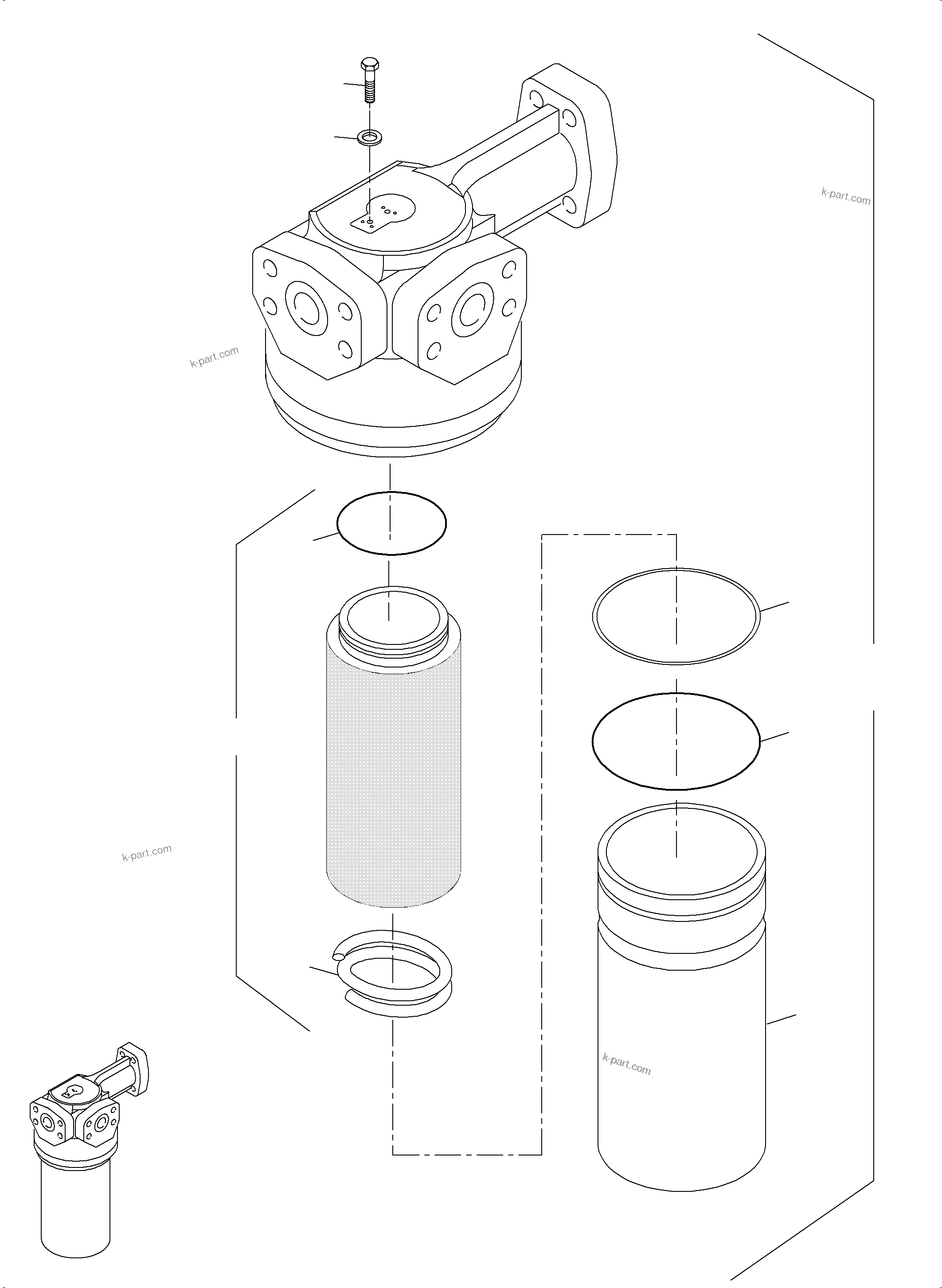 k-part.com

k-part.com

k-part.com

k-part.com