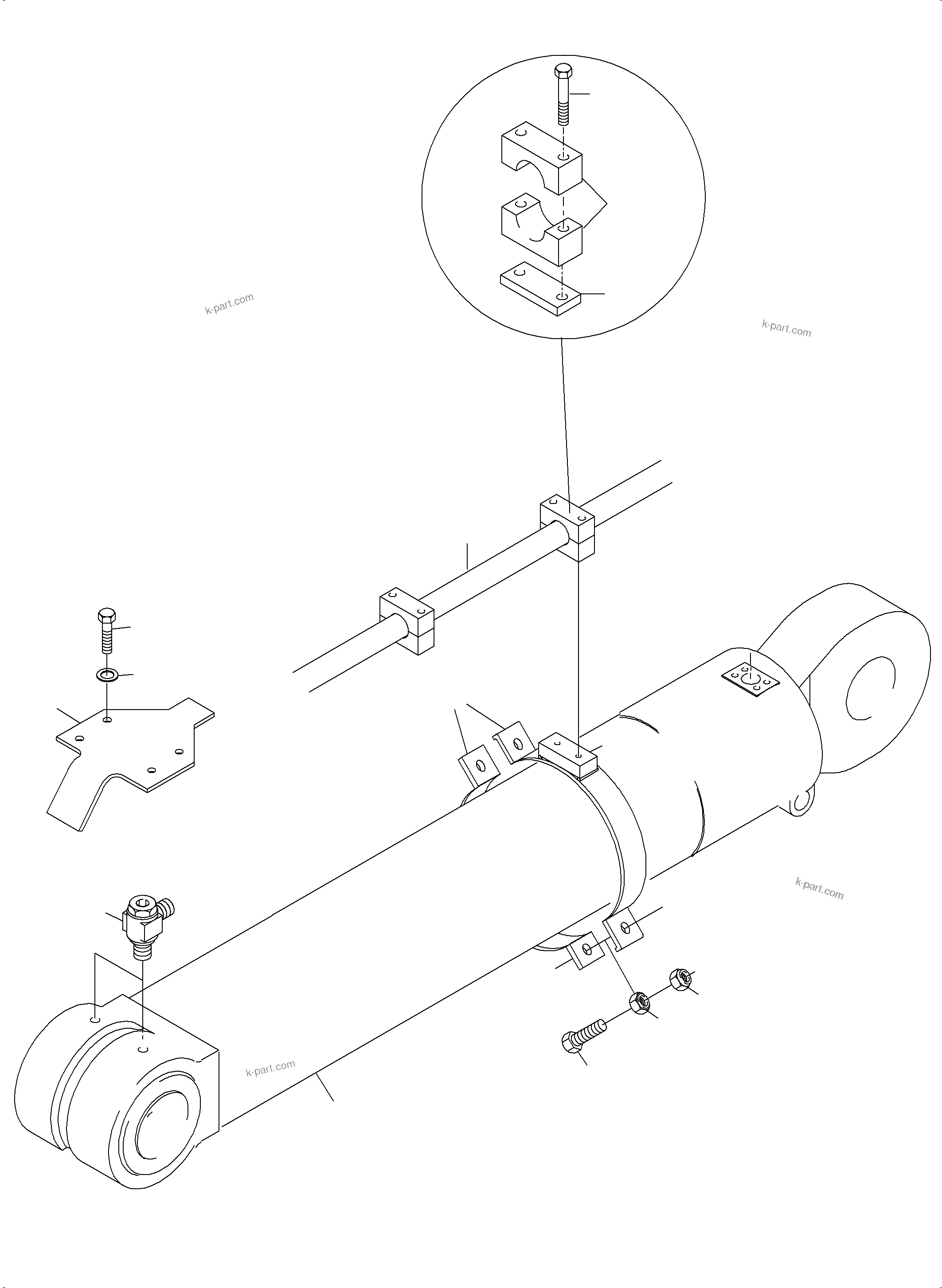 k-part.com

k-part.com

k-part.com

k-part.com