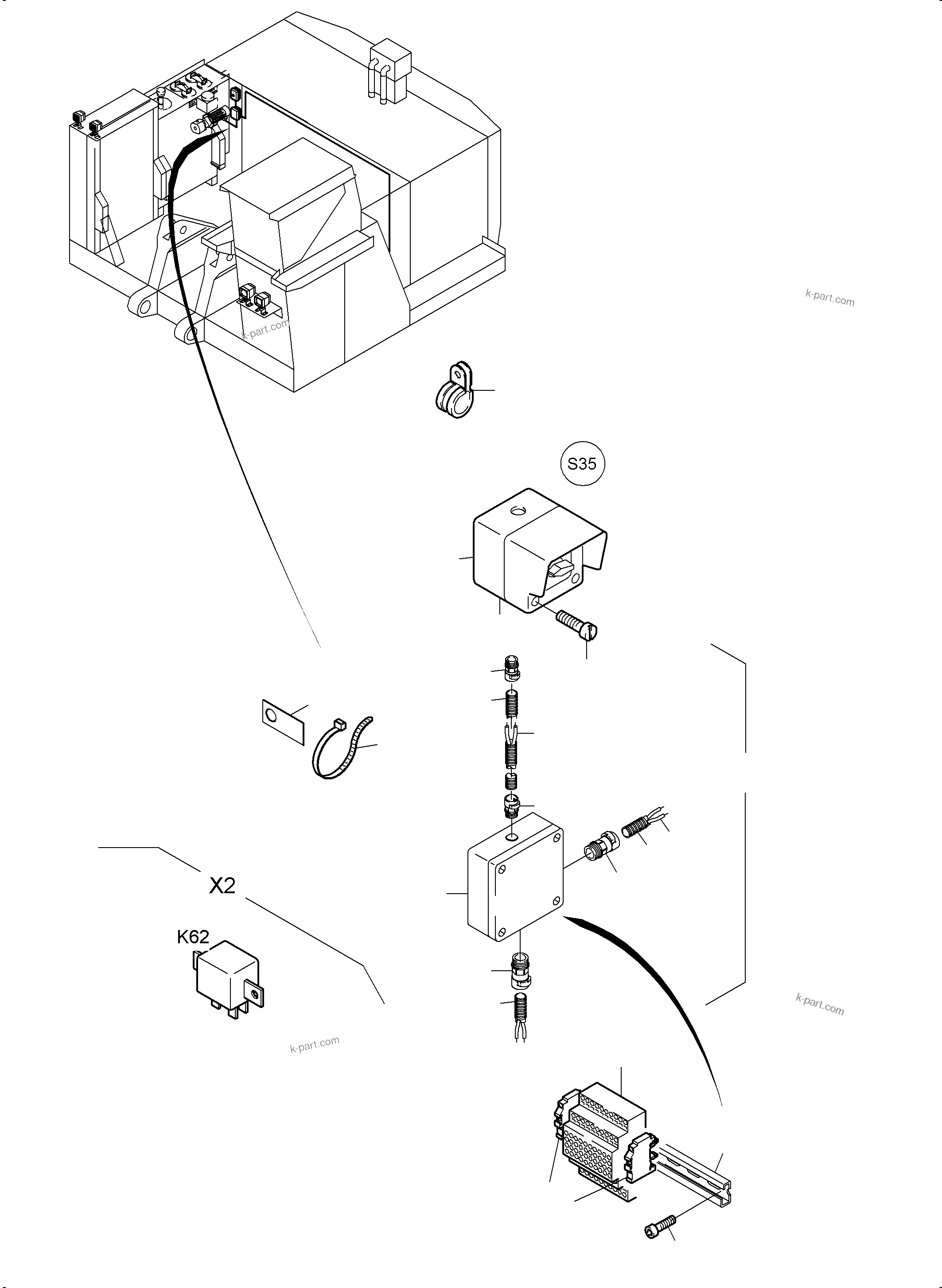 k-part.com

k-part.com

S35

X2

K62

k-part.com

k-part.com