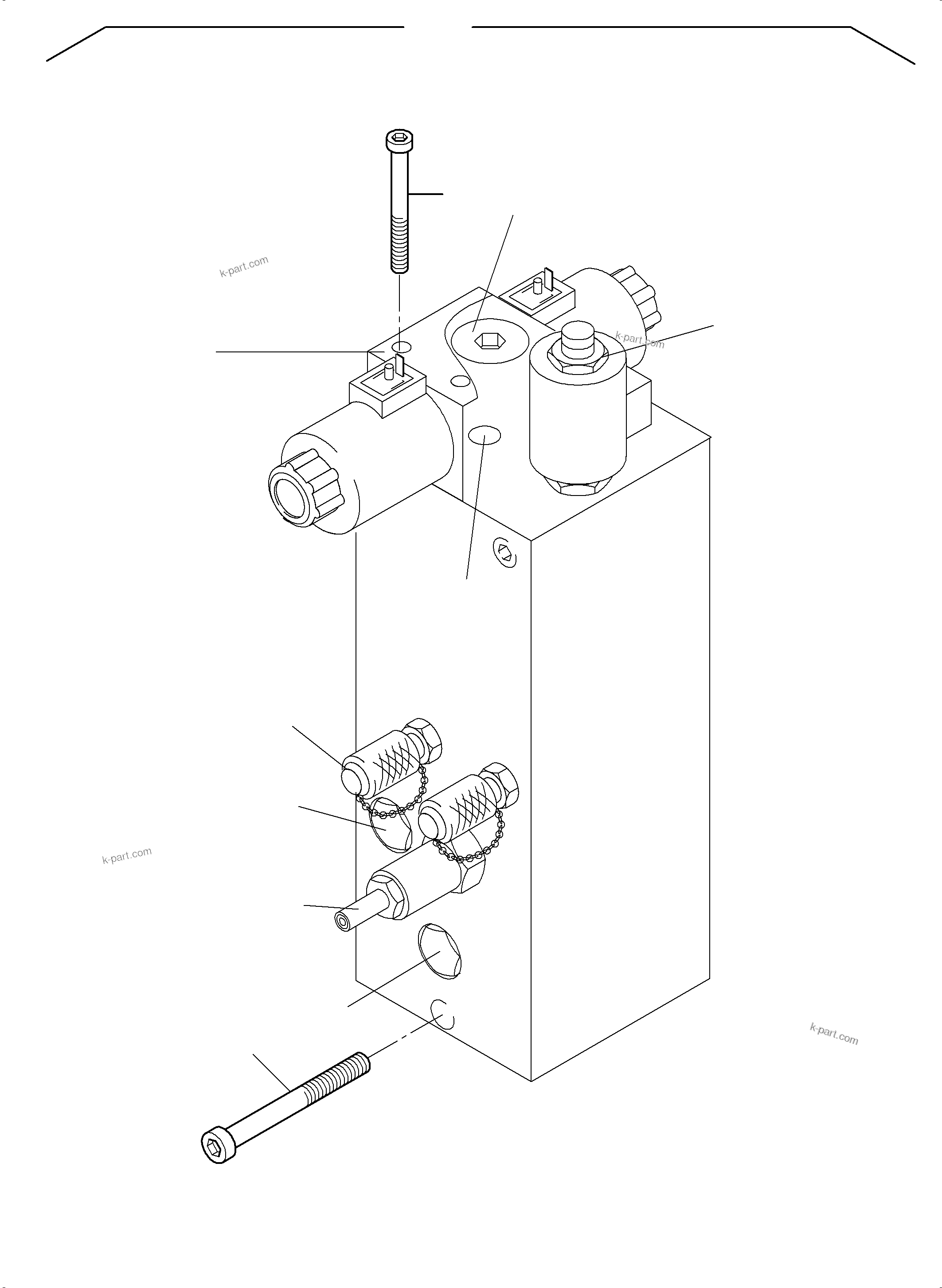 k-part.com

k-part.com

k-part.com

k-part.com