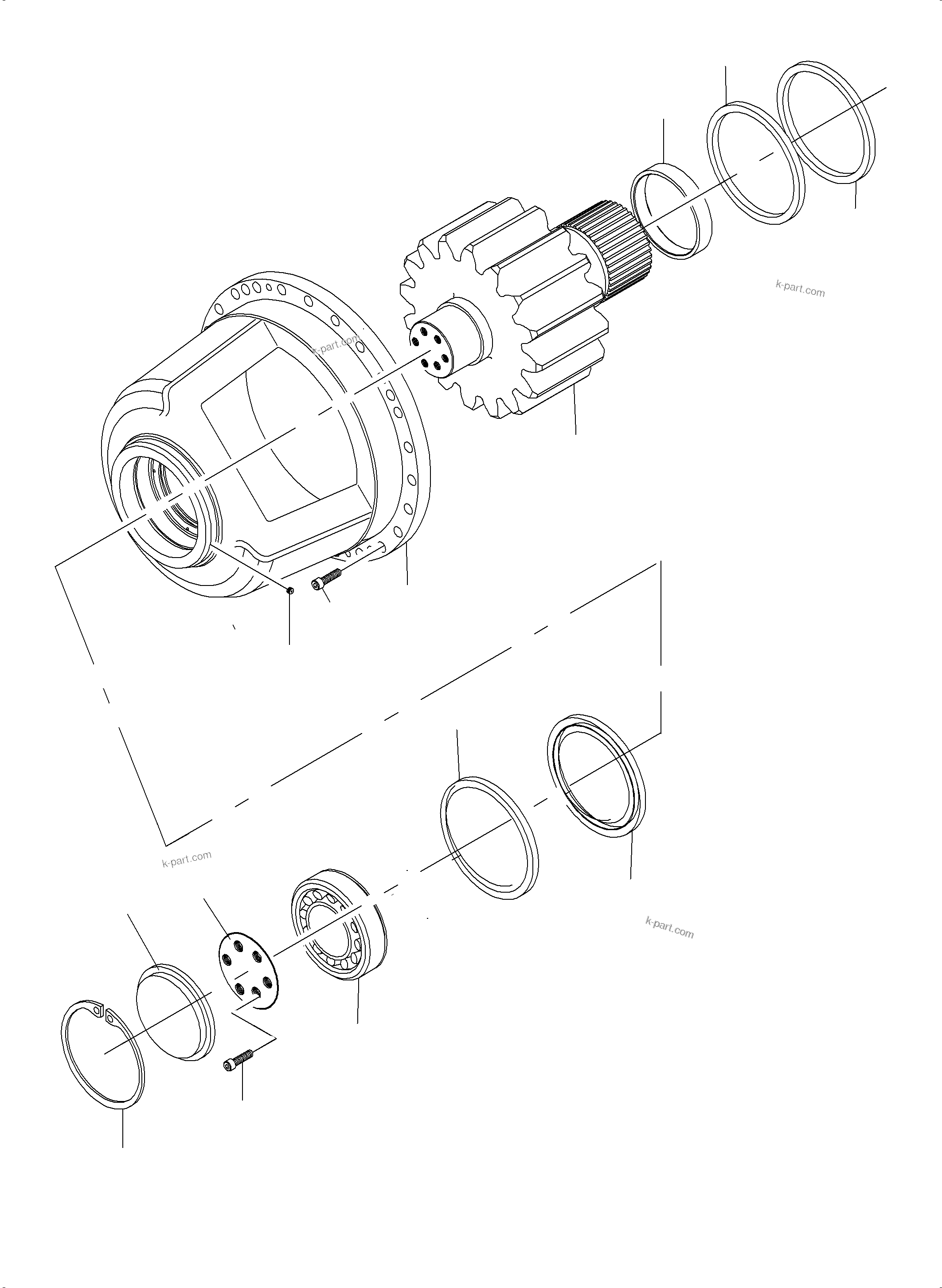 k-part.com

k-part.com

k-part.com

k-part.com