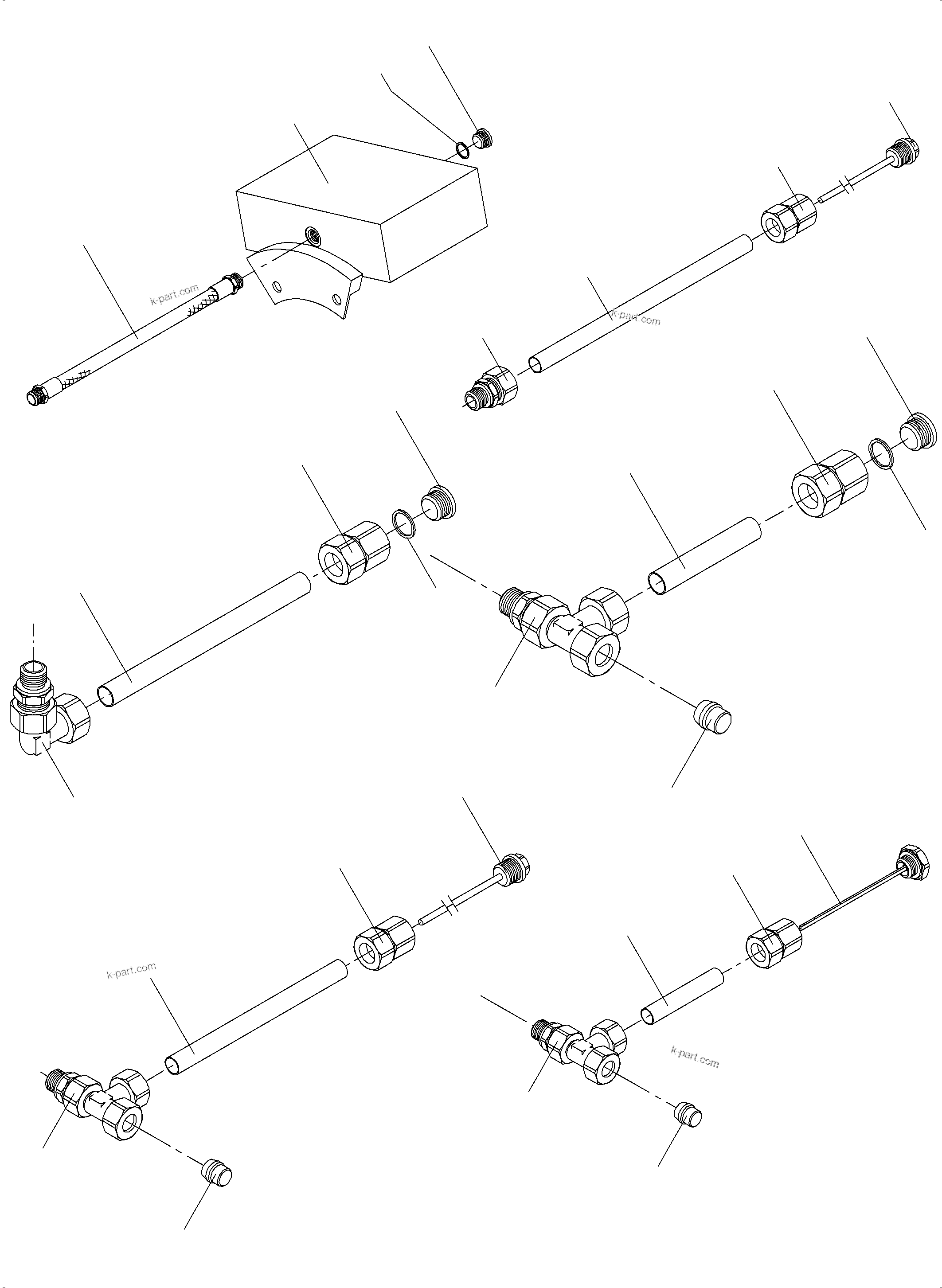 k-part.com

k-part.com

k-part.com

k-part.com