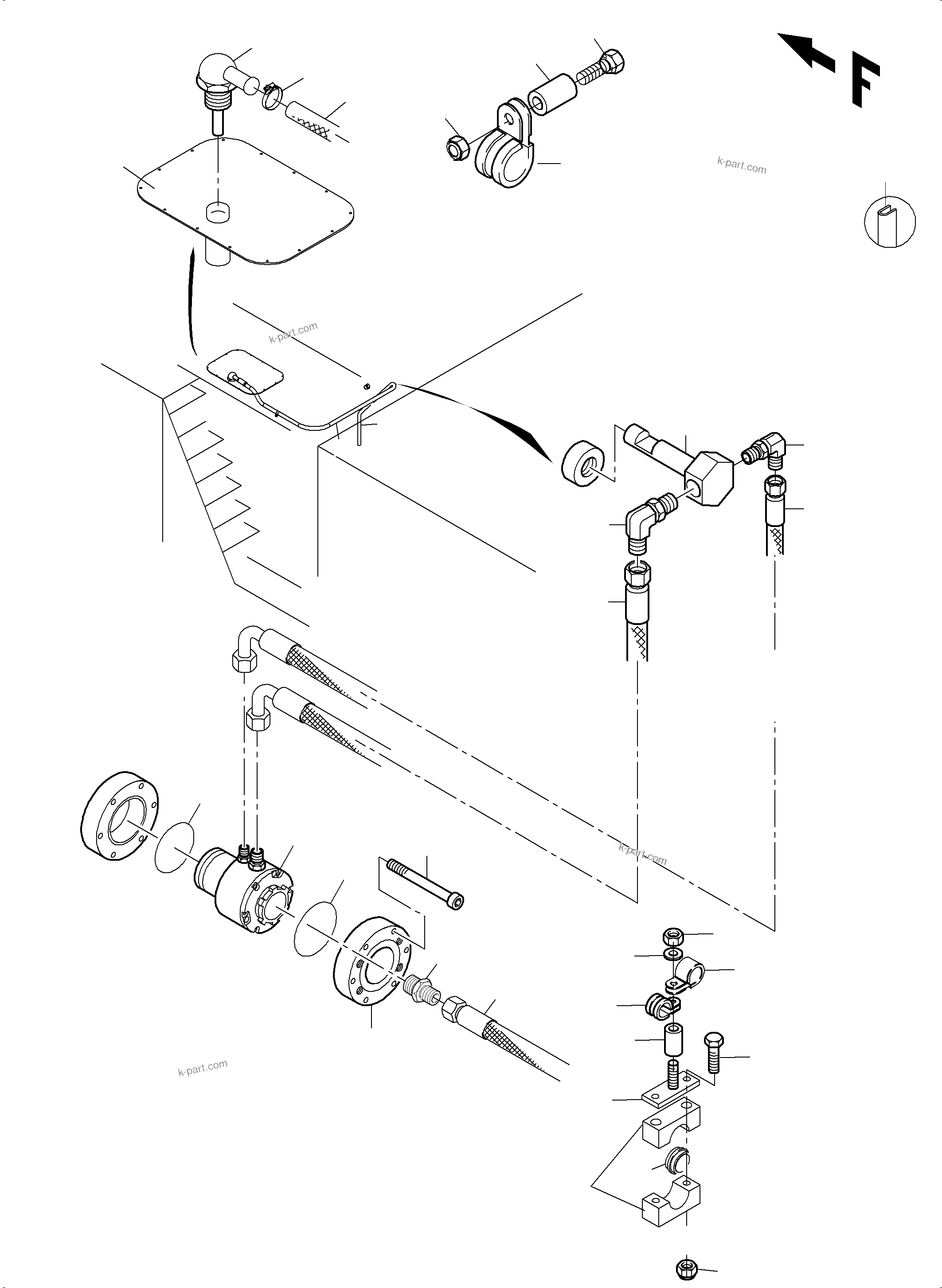 F

k-part.com

k-part.com

k-part.com

k-part.com