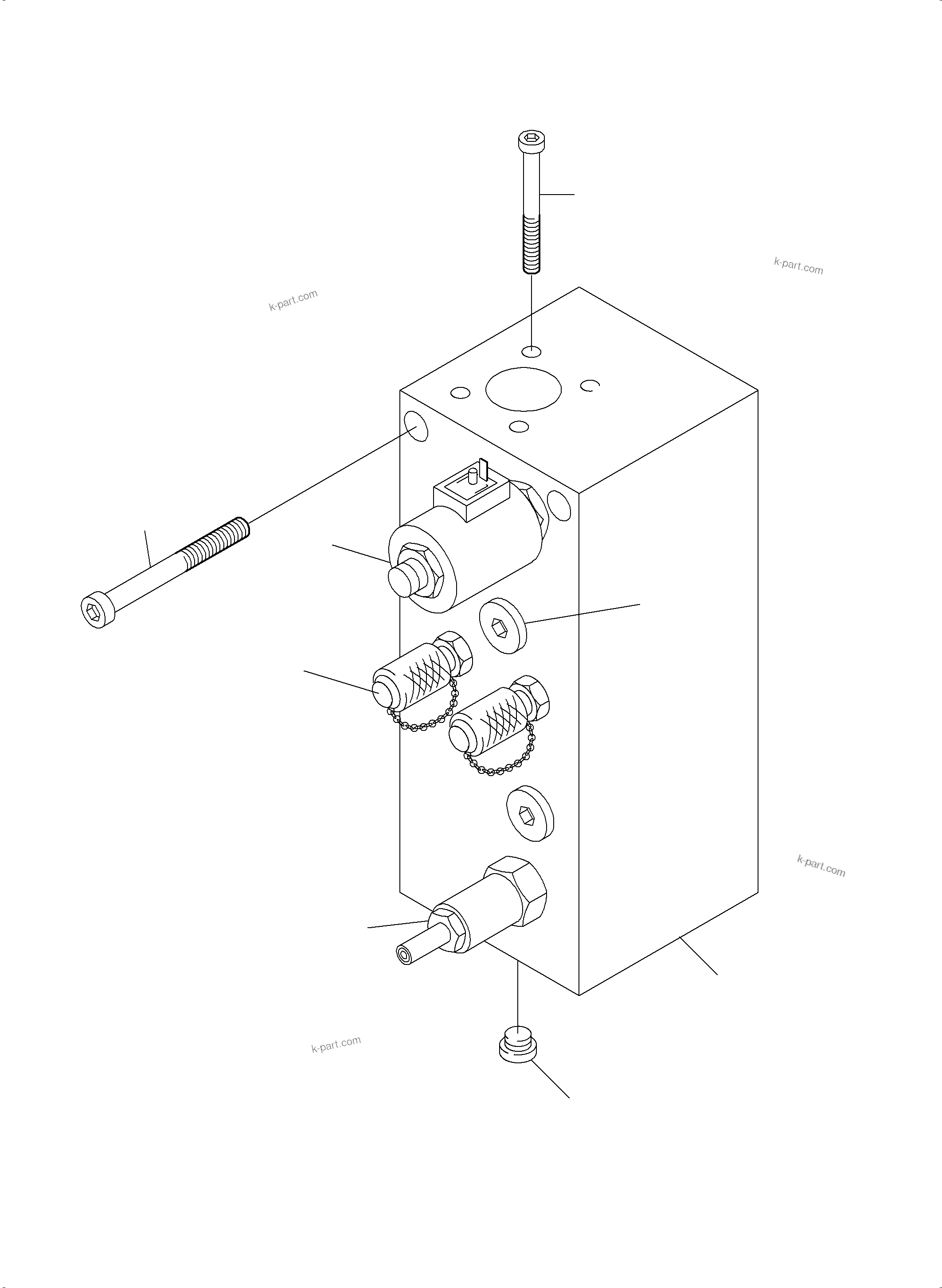 k-part.com

k-part.com

k-part.com

k-part.com