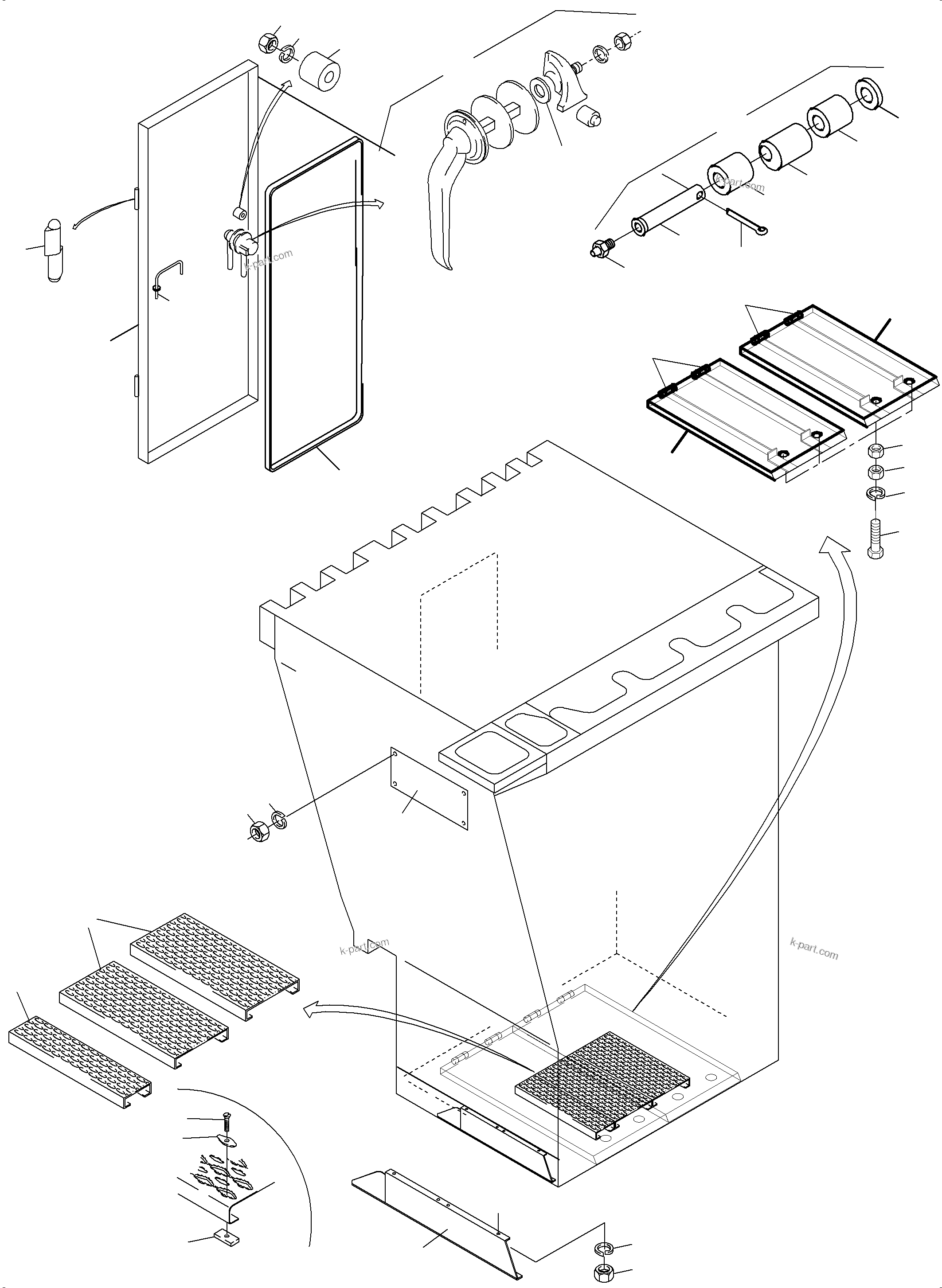 k-part.com

k-part.com

k-part.com

k-part.com